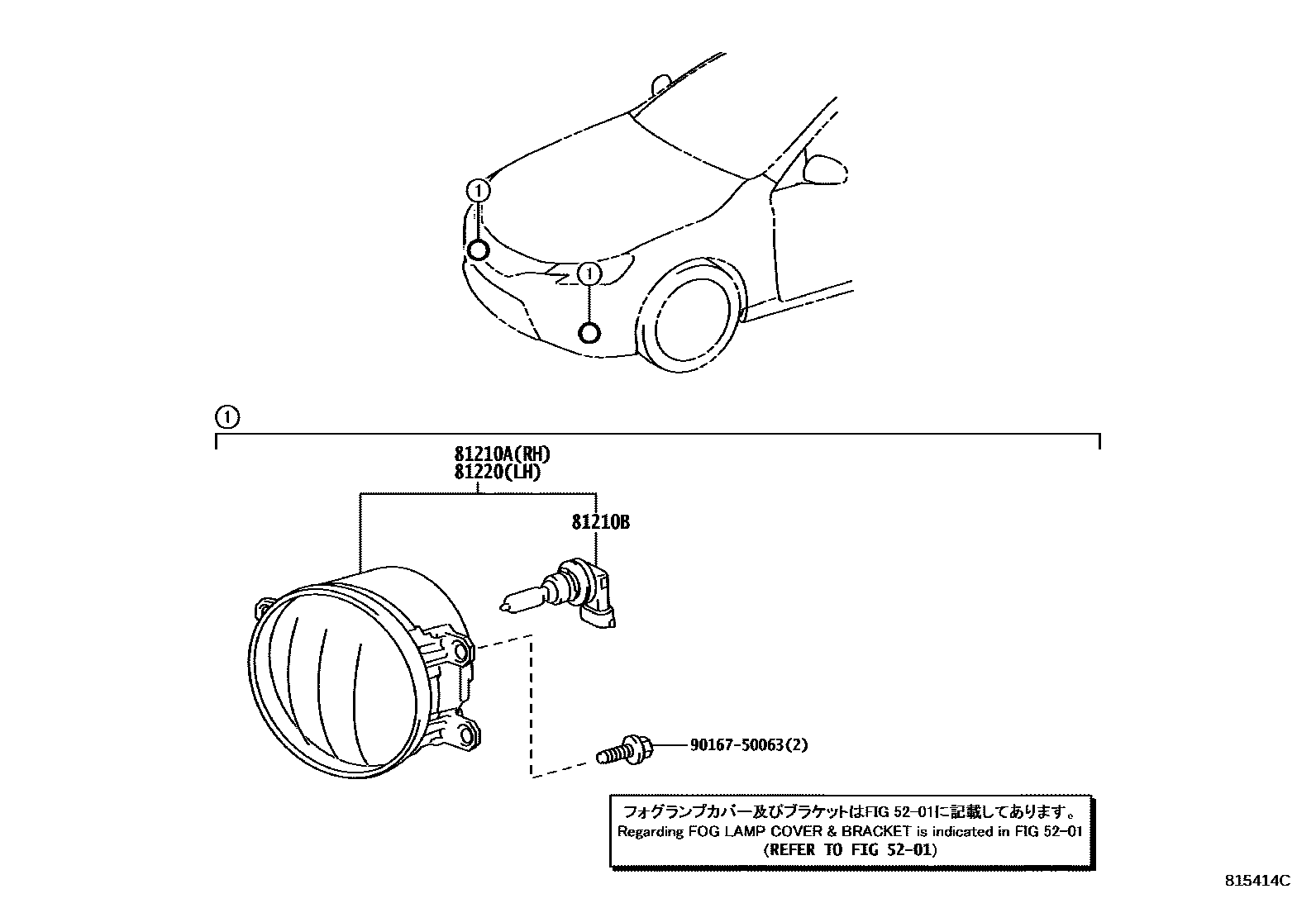 1

1

1

81210A(RH)
81220(LH)

81210B

90167-50063(2)

フォグランプカバー及びブラケットはFIG 52-01に記載してあります。
Regarding FOG LAMP COVER & BRACKET is indicated in FIG 52-01
(REFER TO FIG 52-01)

815414C