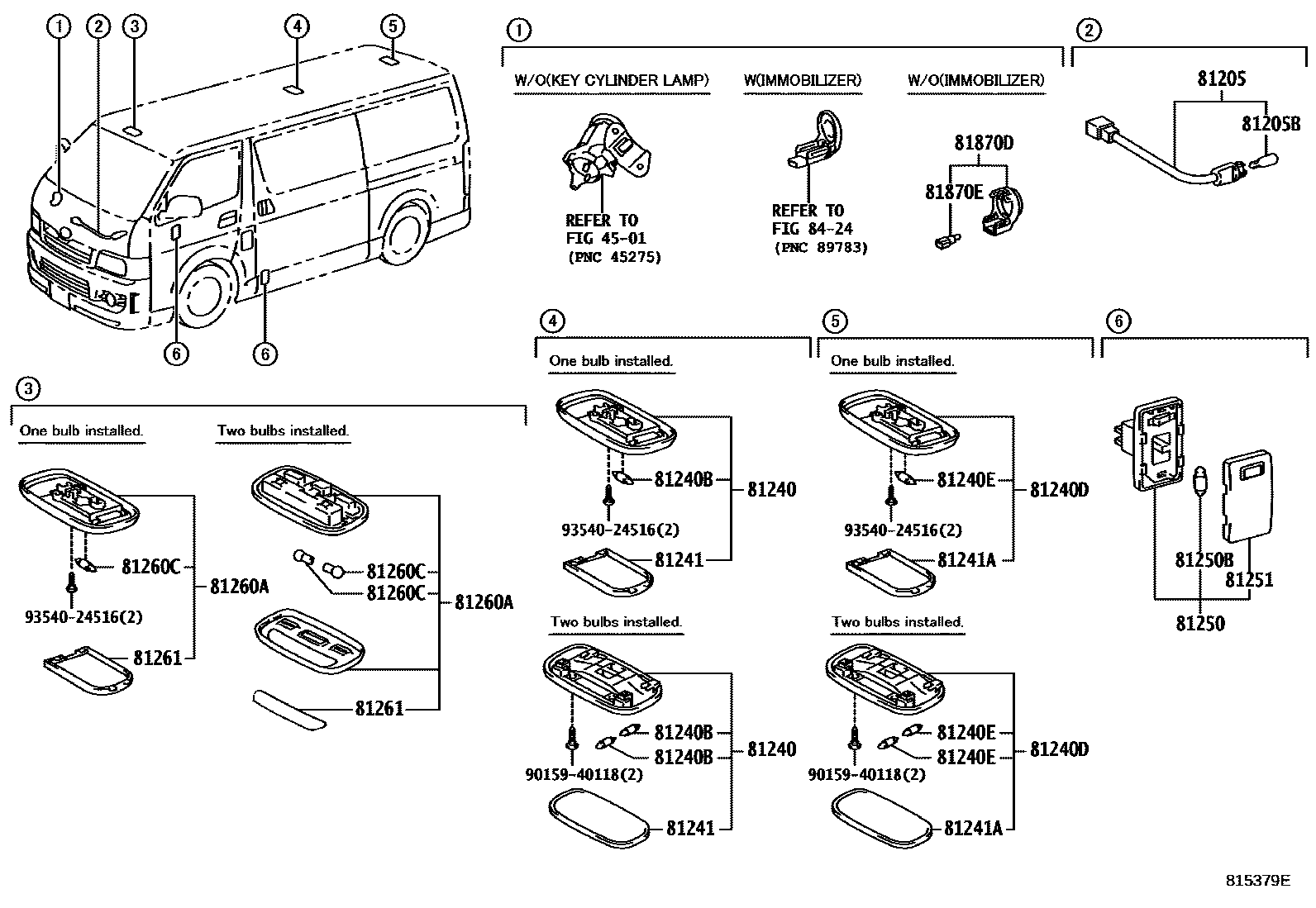 1 2 3 4 5

6 6

1

W/O(KEY CYLINDER LAMP)

REFER TO
FIG 45-01
(PNC 45275)

W(IMMOBILIZER)

REFER TO
FIG 84-24
(PNC 89783)

W/O(IMMOBILIZER)

81870D
81870E

2

81205
81205B

3

One bulb installed.

81260C
81260A
93540-24516(2)
81261

Two bulbs installed.

81260C
81260C
81260A
81261

4

One bulb installed.

81240B
81240
93540-24516(2)
81241

Two bulbs installed.

81240B
81240B
81240
90159-40118(2)
81241

5

One bulb installed.

81240E
81240D
93540-24516(2)
81241A

Two bulbs installed.

81240E
81240E
81240D
90159-40118(2)
81241A

6

81250B
81251
81250

815379E