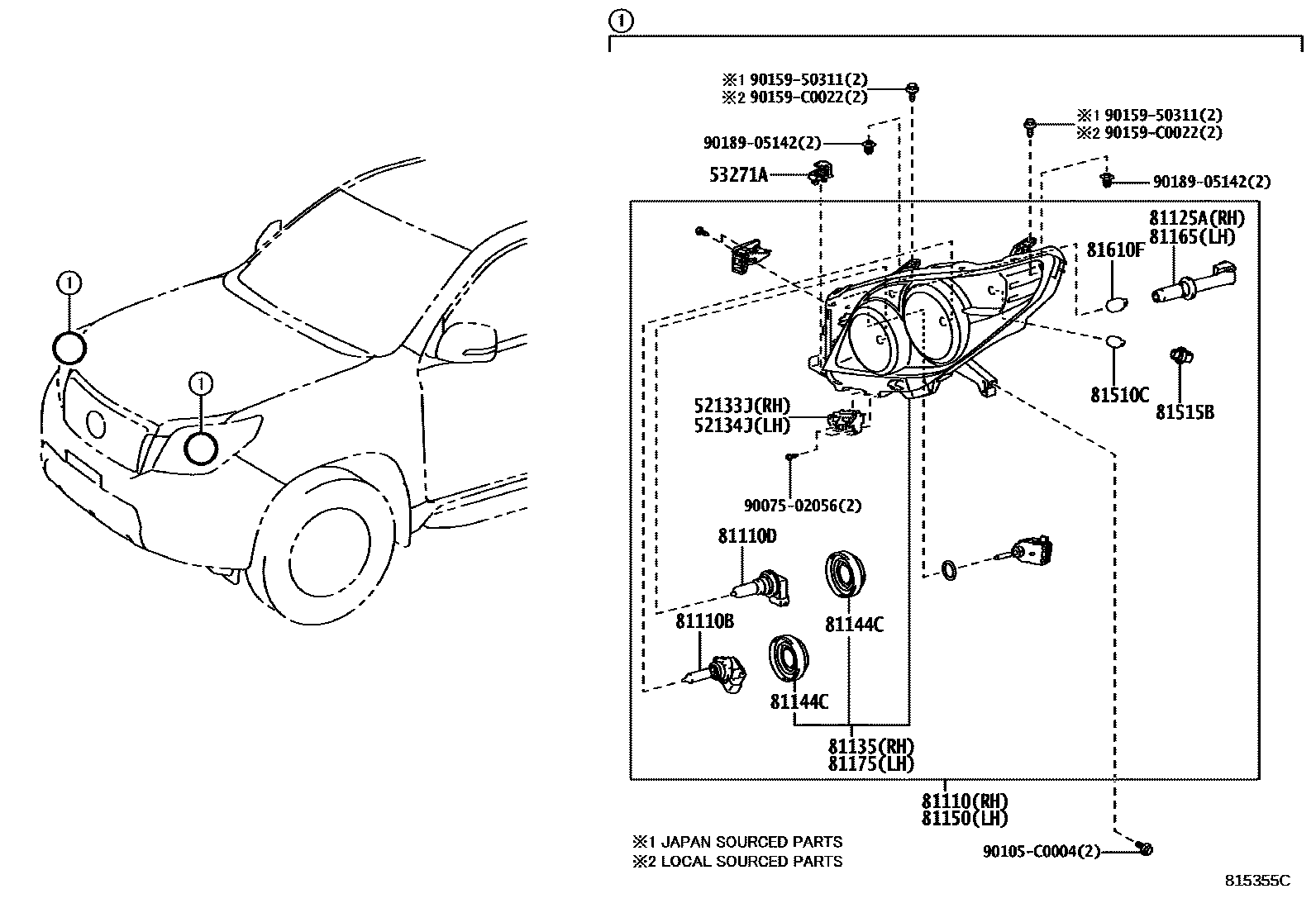 ①

①

①

※1 90159-50311(2)
※2 90159-C0022(2)

90189-05142(2)

53271A

※1 90159-50311(2)
※2 90159-C0022(2)

90189-05142(2)

81125A(RH)
81165(LH)

81610F

81510C

81515B

52133J(RH)
52134J(LH)

90075-02056(2)

81110D

81110B

81144C

81144C

81135(RH)
81175(LH)

81110(RH)
81150(LH)

※1 JAPAN SOURCED PARTS
※2 LOCAL SOURCED PARTS

90105-C0004(2)

815355C