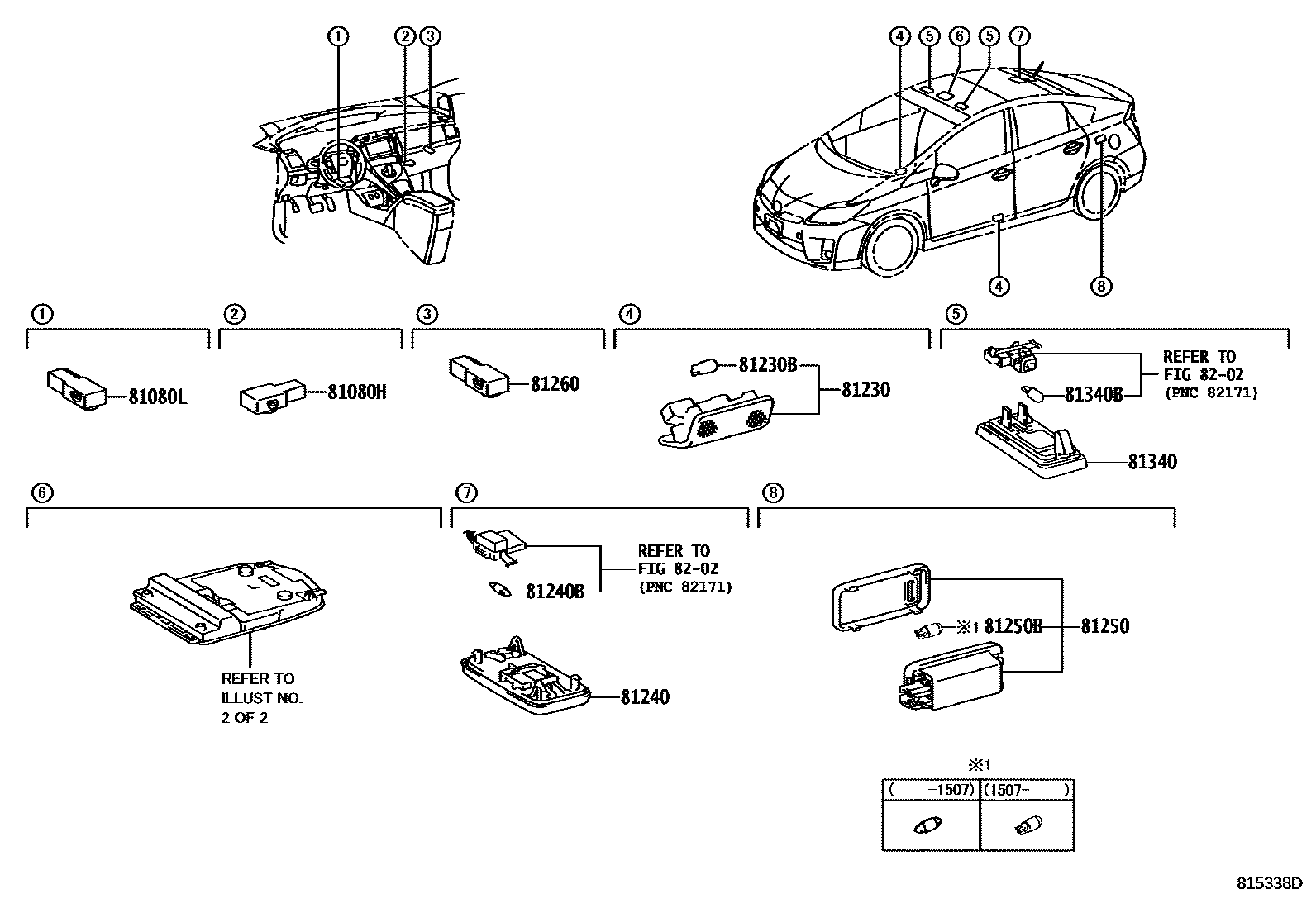 ①
②
③
④
⑤
⑥
⑤
⑦
④
⑧

①
81080L

②
81080H

③
81260

④
81230B
81230

⑤
REFER TO FIG 82-02 (PNC 82171)
81340B
81340

⑥
REFER TO ILLUST NO. 2 OF 2

⑦
REFER TO FIG 82-02 (PNC 82171)
81240B
81240

⑧
※1 81250B
81250

※1

| ( -1507) | (1507- ) |
|---|---|
| | |

815338D