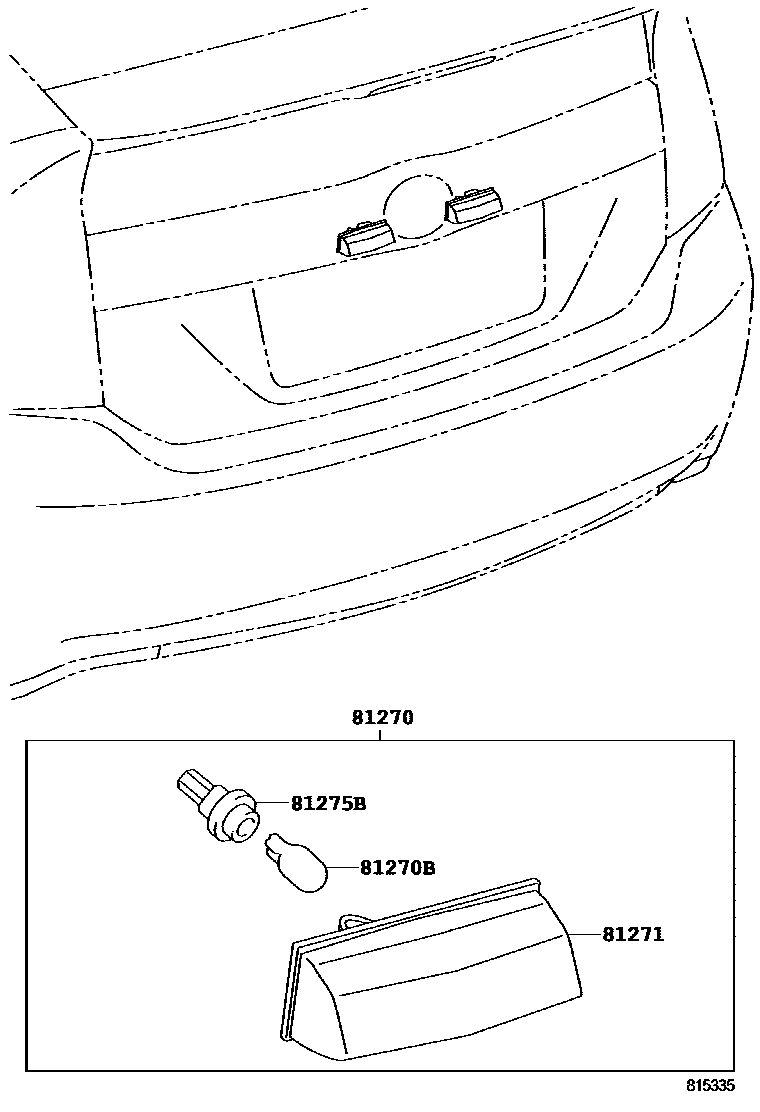 81270

81275B

81270B

81271

815335