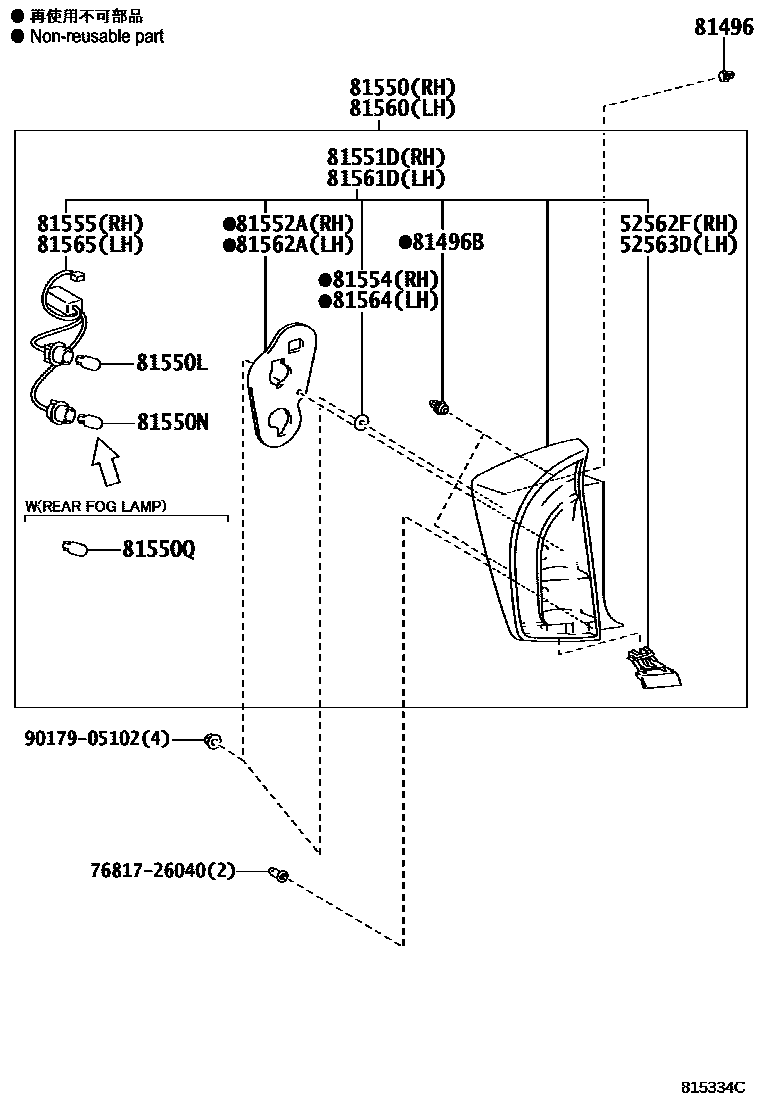 ● 再使用不可部品
● Non-reusable part

81496

81550(RH)
81560(LH)

81551D(RH)
81561D(LH)

81555(RH)
81565(LH)

●81552A(RH)
●81562A(LH)

●81496B

52562F(RH)
52563D(LH)

●81554(RH)
●81564(LH)

81550L

81550N

W(REAR FOG LAMP)

81550Q

90179-05102(4)

76817-26040(2)

815334C