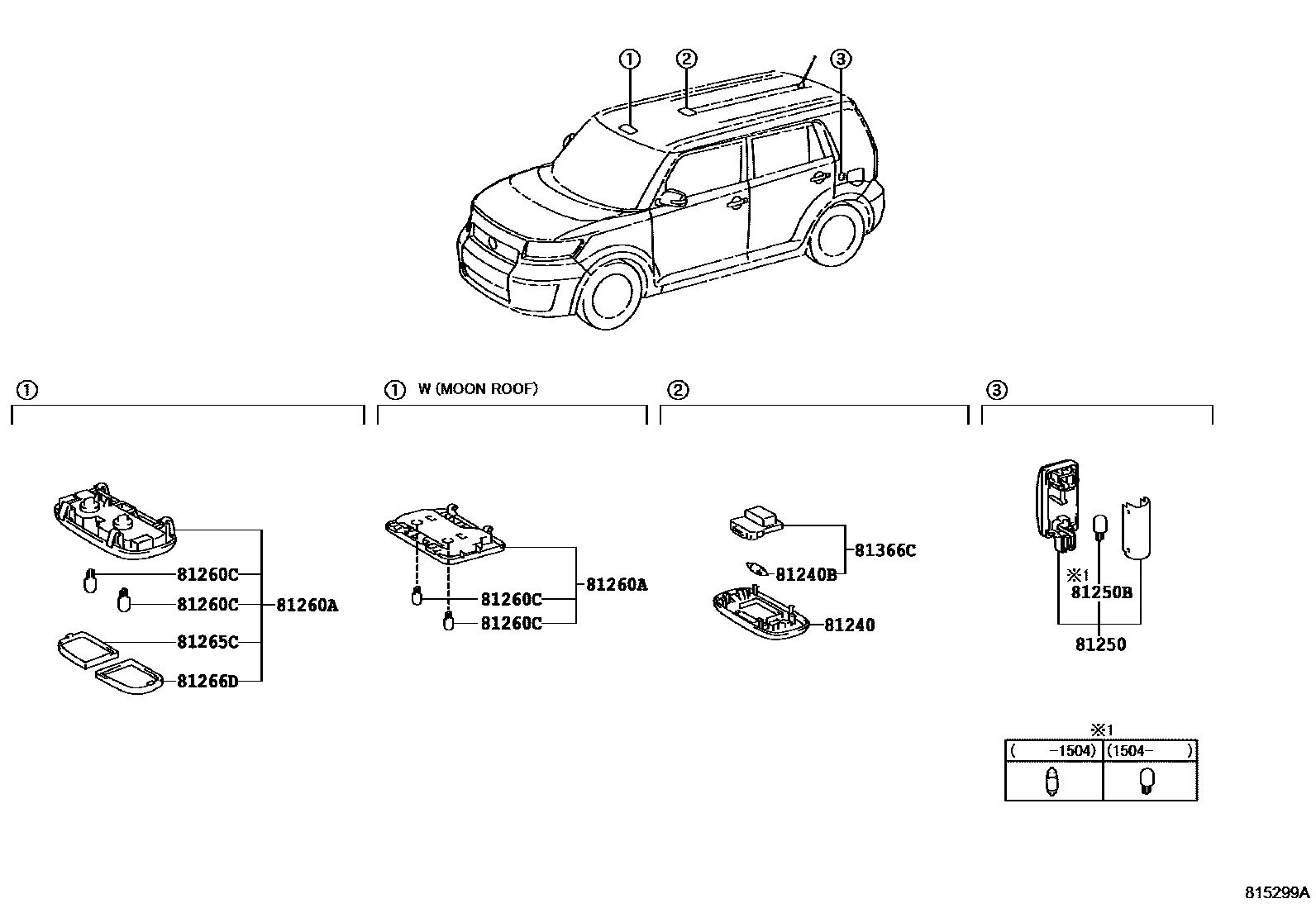 ①
②
③

①

81260C
81260C
81265C
81266D
81260A

① W (MOON ROOF)

81260C
81260C
81260A

②

81366C
81240B
81240

③

※1
81250B
81250

※1

| (　　-1504) | (1504-　　) |
|---|---|
| | |

815299A