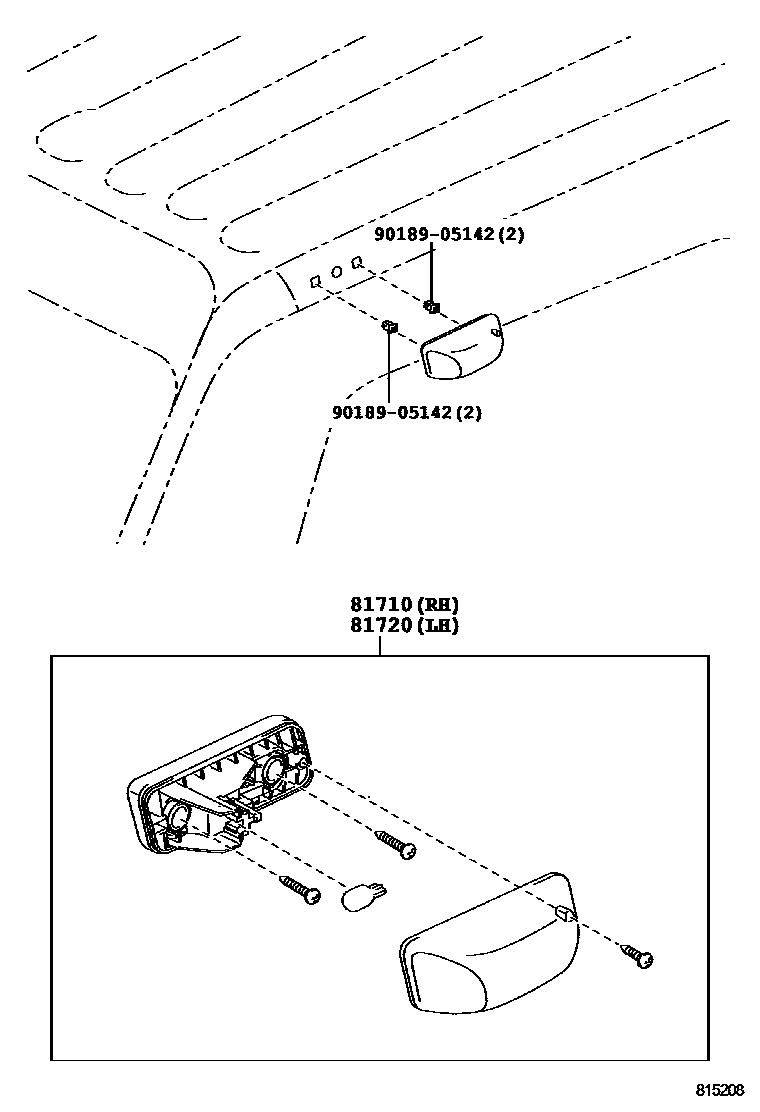 90189-05142(2)

90189-05142(2)

81710(RH)
81720(LH)

815208