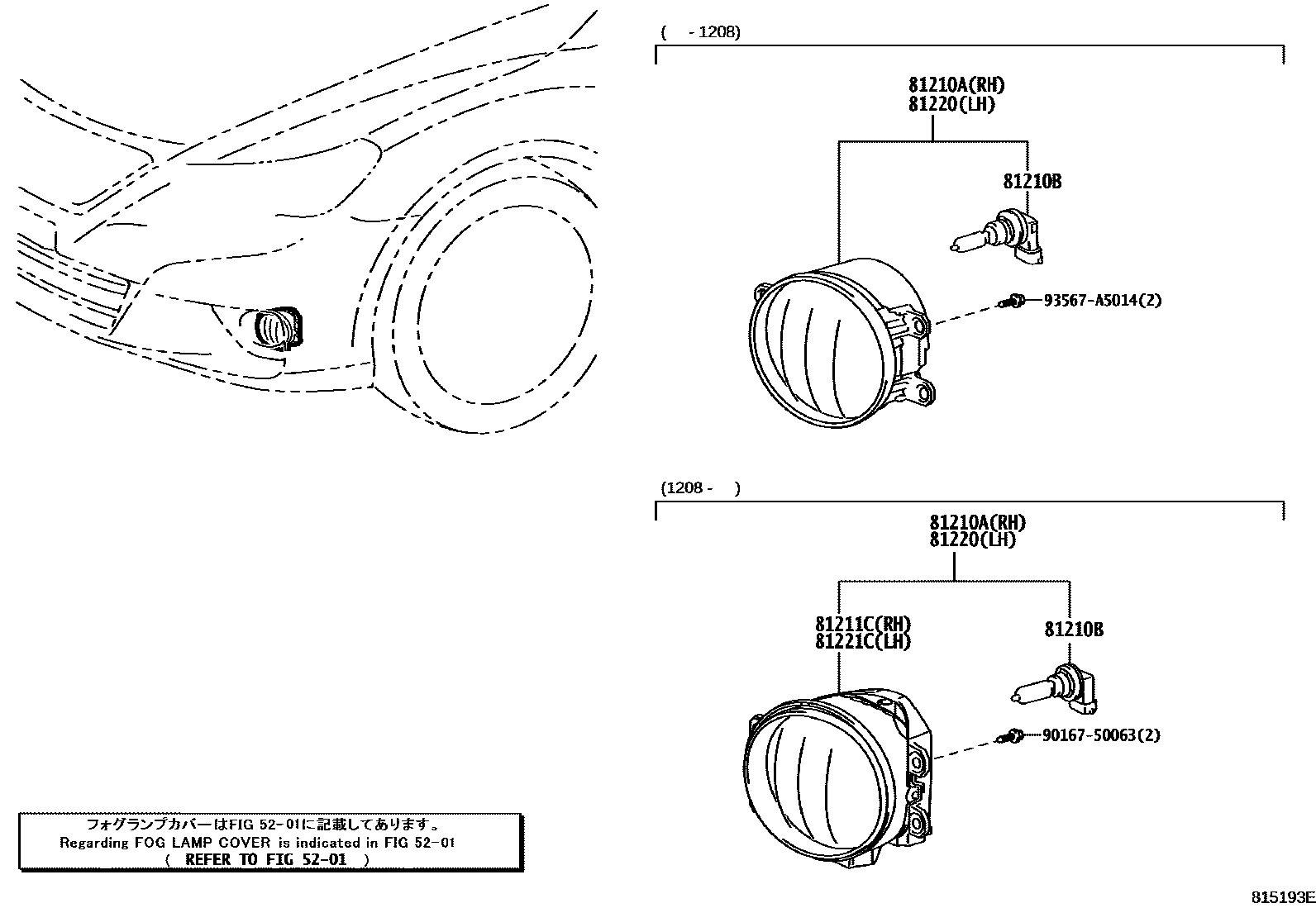 (  - 1208)

81210A(RH)
81220(LH)

81210B

93567-A5014(2)

(1208 -  )

81210A(RH)
81220(LH)

81211C(RH)
81221C(LH)

81210B

90167-50063(2)

フォグランプカバーはFIG 52-01に記載してあります。
Regarding FOG LAMP COVER is indicated in FIG 52-01
( REFER TO FIG 52-01 )

815193E