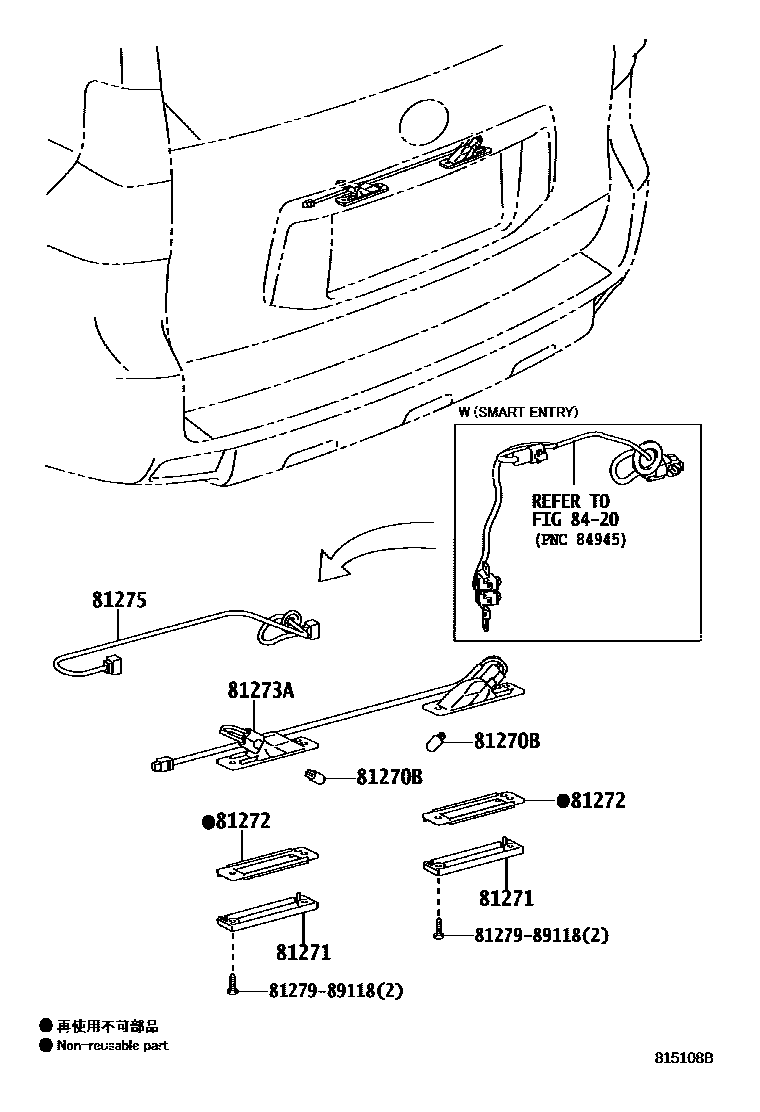 W (SMART ENTRY)

REFER TO
FIG 84-20
(PNC 84945)

81275

81273A

81270B

81270B

●81272

●81272

81271

81271

81279-89118(2)

81279-89118(2)

● 再使用不可部品
● Non-reusable part

815108B