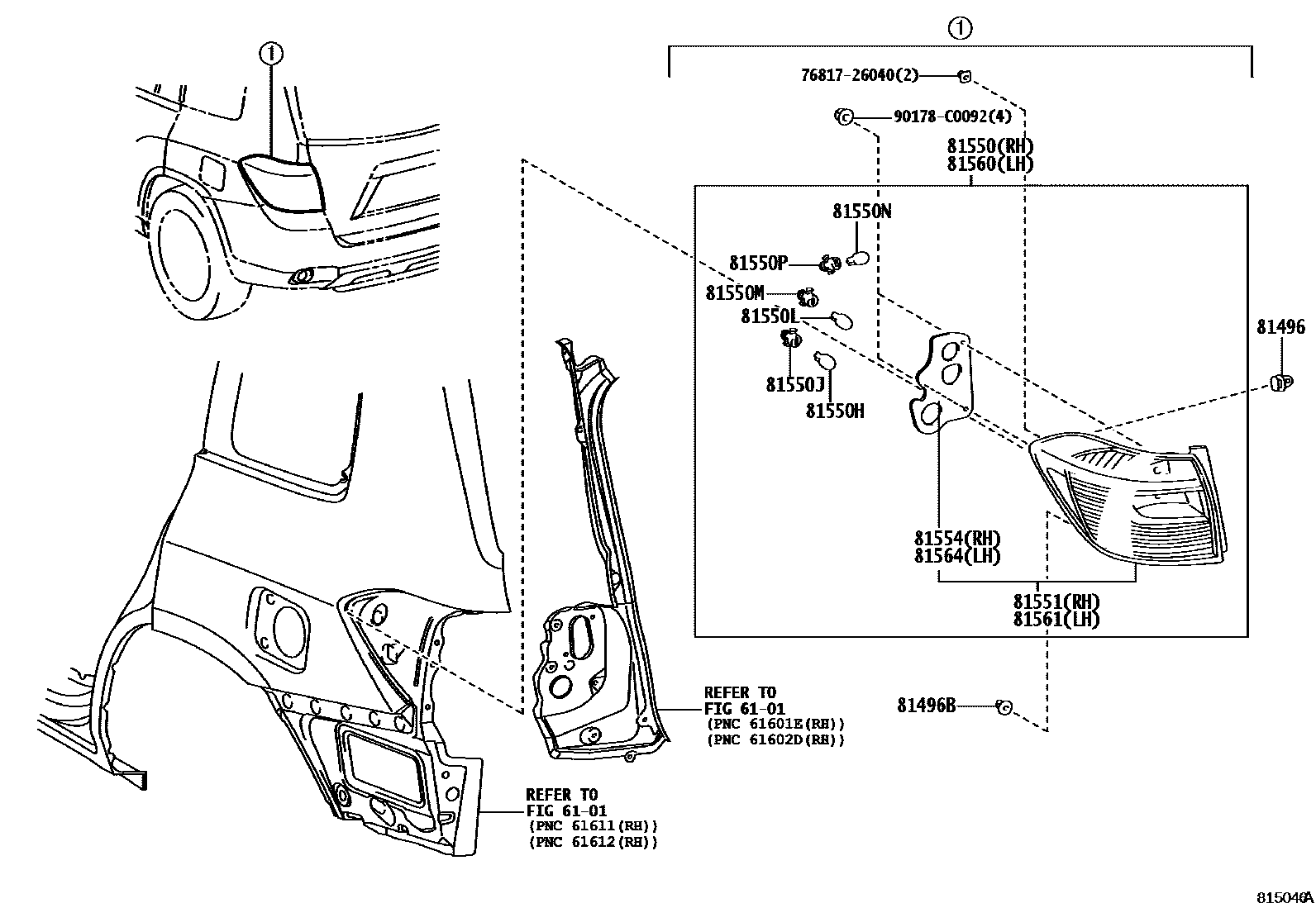 ①

①

76817-26040(2)

90178-C0092(4)

81550(RH)
81560(LH)

81550N

81550P

81550M

81550L

81550J

81550H

81496

81554(RH)
81564(LH)

81551(RH)
81561(LH)

81496B

REFER TO
FIG 61-01
(PNC 61601E(RH))
(PNC 61602D(RH))

REFER TO
FIG 61-01
(PNC 61611(RH))
(PNC 61612(RH))

815046A