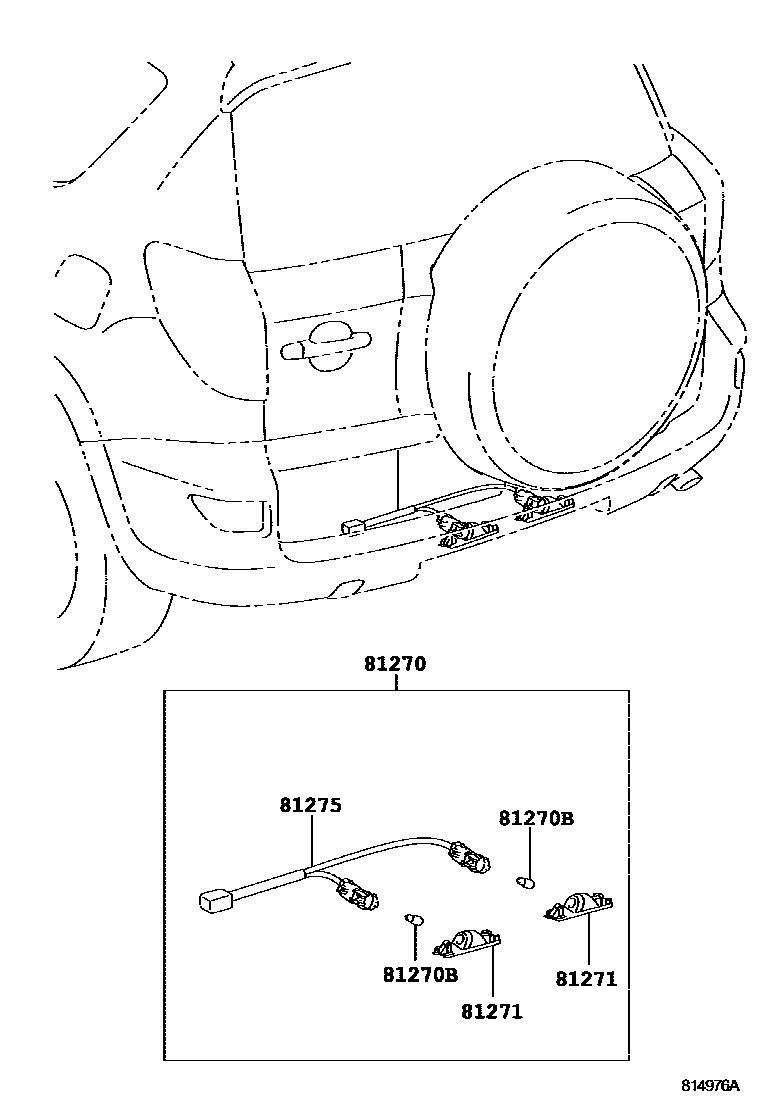 81270

81275

81270B

81270B

81271

81271

814976A