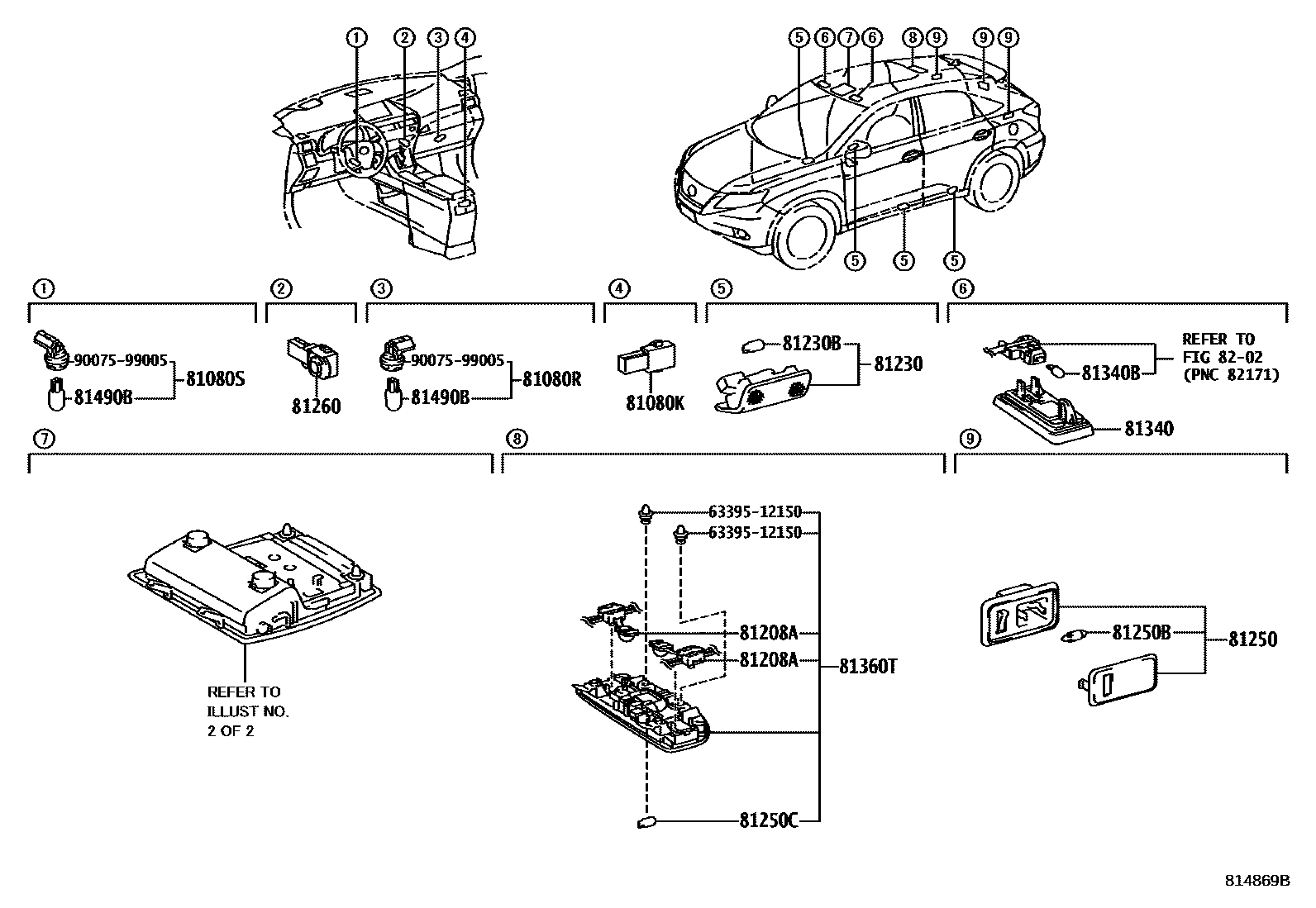 1 2 3 4

5 6 7 6 8 9 9 9

5 5 5

1

90075-99005
81490B
81080S

2

81260

3

90075-99005
81490B
81080R

4

81080K

5

81230B
81230

6

REFER TO FIG 82-02 (PNC 82171)
81340B
81340

7

REFER TO ILLUST NO. 2 OF 2

8

63395-12150
63395-12150
81208A
81208A
81360T
81250C

9

81250B
81250

814869B