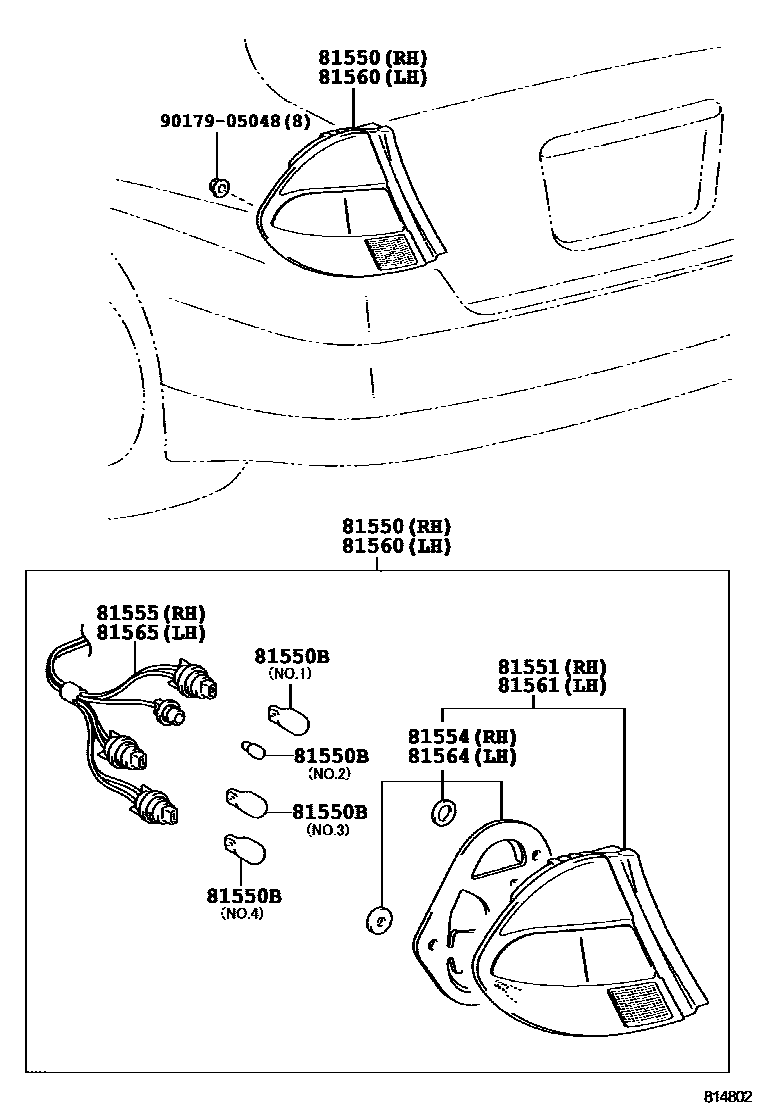 81550(RH)
81560(LH)

90179-05048(8)

81550(RH)
81560(LH)

81555(RH)
81565(LH)

81550B
(NO.1)

81550B
(NO.2)

81550B
(NO.3)

81550B
(NO.4)

81551(RH)
81561(LH)

81554(RH)
81564(LH)

814802