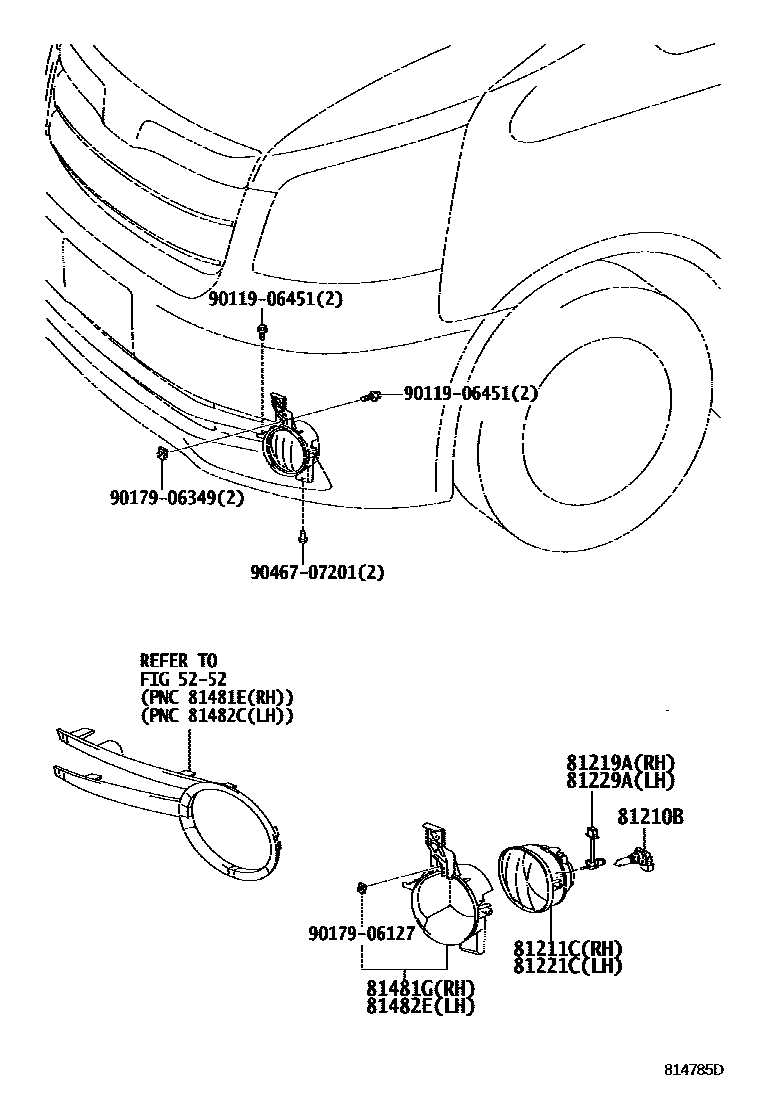 90119-06451(2)

90119-06451(2)

90179-06349(2)

90467-07201(2)

REFER TO
FIG 52-52
(PNC 81481E(RH))
(PNC 81482C(LH))

81219A(RH)
81229A(LH)

81210B

90179-06127

81211C(RH)
81221C(LH)

81481G(RH)
81482E(LH)

814785D