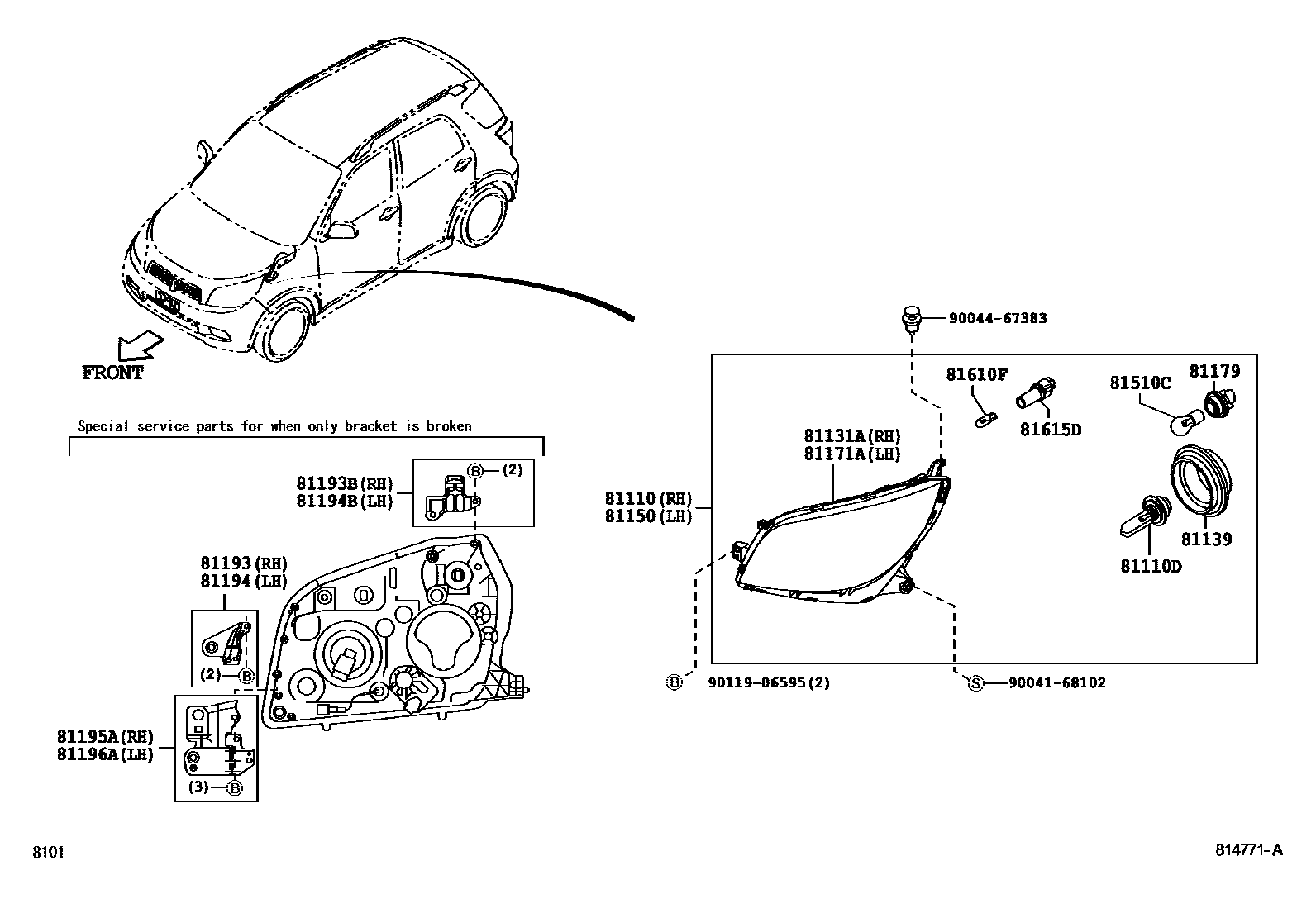 FRONT

Special service parts for when only bracket is broken

81193B(RH)
81194B(LH)
B (2)

81193(RH)
81194(LH)
(2) B

81195A(RH)
81196A(LH)
(3) B

90044-67383
81610F
81615D
81510C
81179
81131A(RH)
81171A(LH)
81110(RH)
81150(LH)
81139
81110D
B 90119-06595(2)
S 90041-68102

8101

814771-A