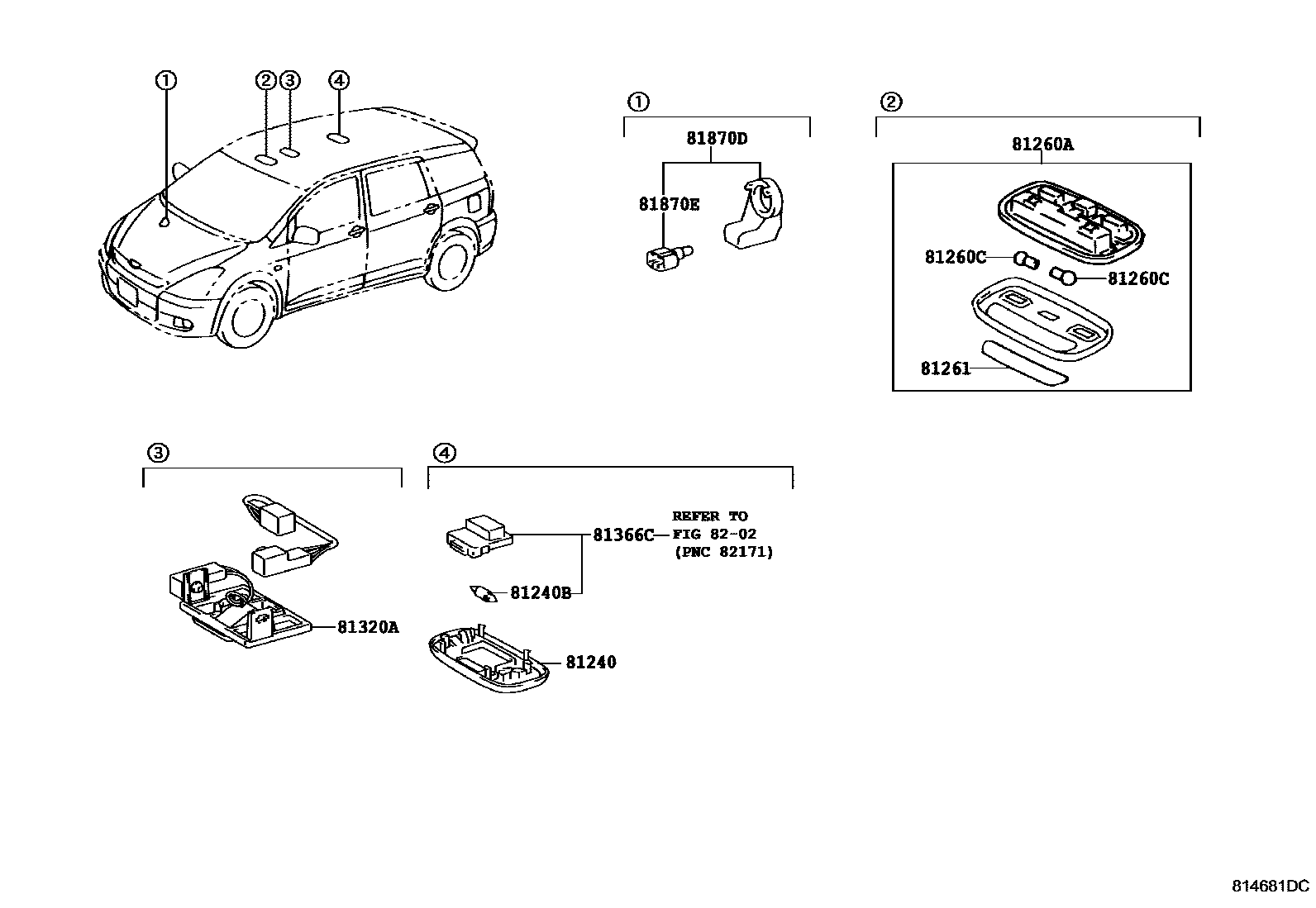 ①
②
③
④

①
81870D
81870E

②
81260A
81260C
81260C
81261

③
81320A

④
81366C
REFER TO
FIG 82-02
(PNC 82171)
81240B
81240

814681DC