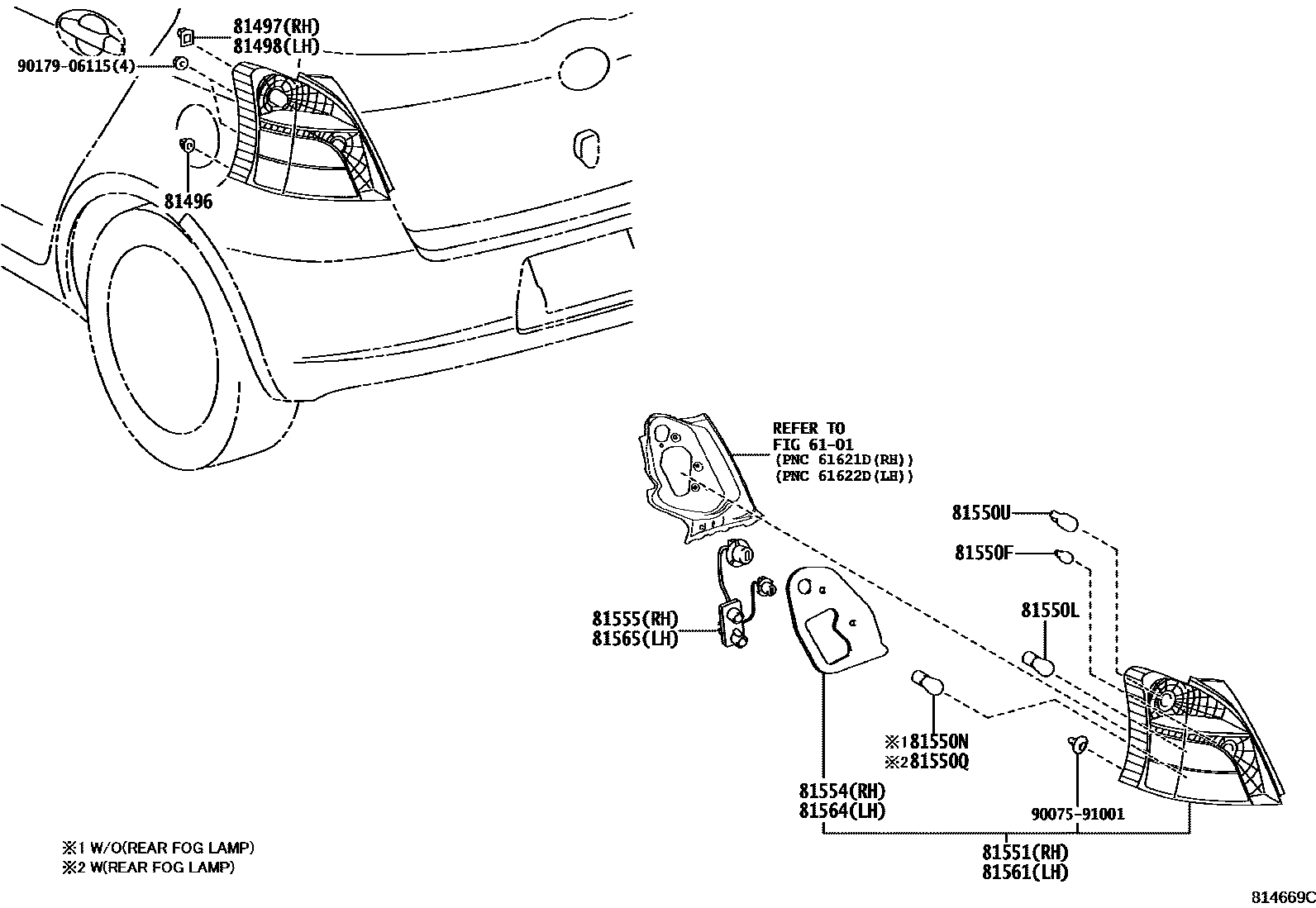 81497(RH)
81498(LH)

90179-06115(4)

81496

REFER TO
FIG 61-01
(PNC 61621D(RH))
(PNC 61622D(LH))

81550U

81550F

81550L

81555(RH)
81565(LH)

※1 81550N
※2 81550Q

81554(RH)
81564(LH)

90075-91001

81551(RH)
81561(LH)

※1 W/O(REAR FOG LAMP)
※2 W(REAR FOG LAMP)

814669C