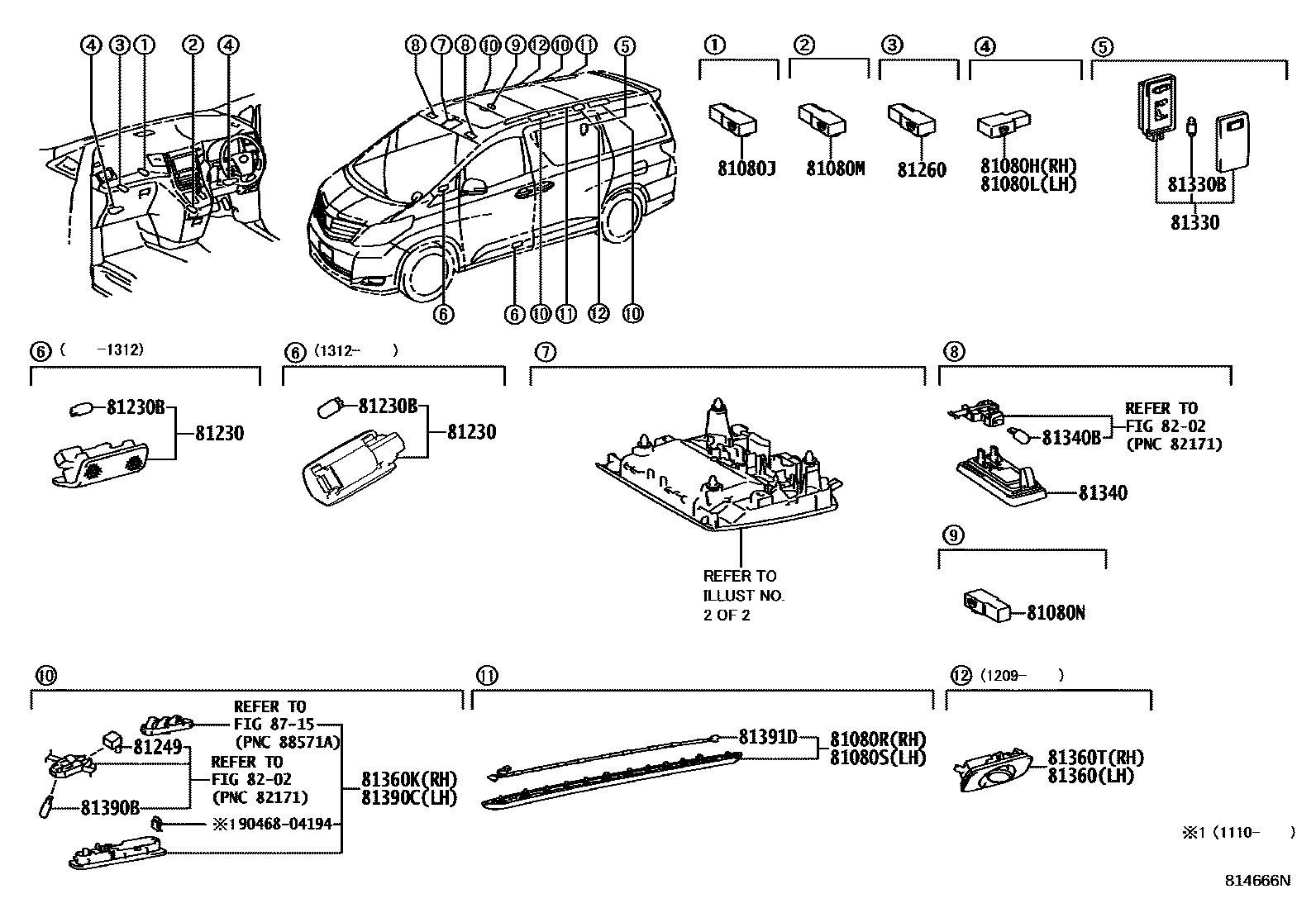 ④ ③ ① ② ④

⑧ ⑦ ⑧ ⑩ ⑨ ⑫ ⑩ ⑪ ⑤

⑥ ⑥ ⑩ ⑪ ⑫ ⑩

①
81080J

②
81080M

③
81260

④
81080H(RH)
81080L(LH)

⑤
81330B
81330

⑥ ( -1312)
81230B
81230

⑥ (1312- )
81230B
81230

⑦
REFER TO
ILLUST NO.
2 OF 2

⑧
REFER TO
FIG 82-02
(PNC 82171)
81340B
81340

⑨
81080N

⑩
REFER TO
FIG 87-15
(PNC 88571A)
81249
REFER TO
FIG 82-02
(PNC 82171)
81390B
※190468-04194
81360K(RH)
81390C(LH)

⑪
81391D
81080R(RH)
81080S(LH)

⑫ (1209- )
81360T(RH)
81360(LH)

※1 (1110- )

814666N