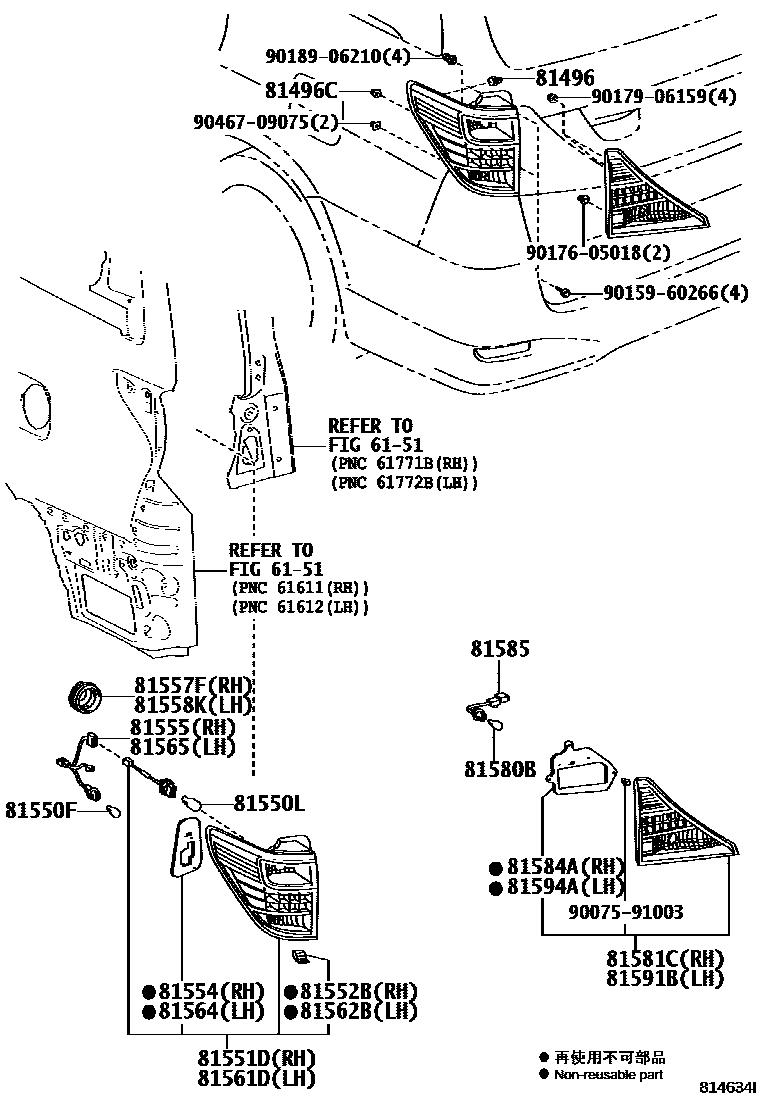 90189-06210(4)
81496C
81496
90179-06159(4)
90467-09075(2)
90176-05018(2)
90159-60266(4)

REFER TO
FIG 61-51
(PNC 61771B(RH))
(PNC 61772B(LH))

REFER TO
FIG 61-51
(PNC 61611(RH))
(PNC 61612(LH))

81557F(RH)
81558K(LH)
81555(RH)
81565(LH)
81550F
81550L

81585
81580B

●81584A(RH)
●81594A(LH)
90075-91003
81581C(RH)
81591B(LH)

●81554(RH)
●81564(LH)
●81552B(RH)
●81562B(LH)
81551D(RH)
81561D(LH)

● 再使用不可部品
● Non-reusable part
814634I