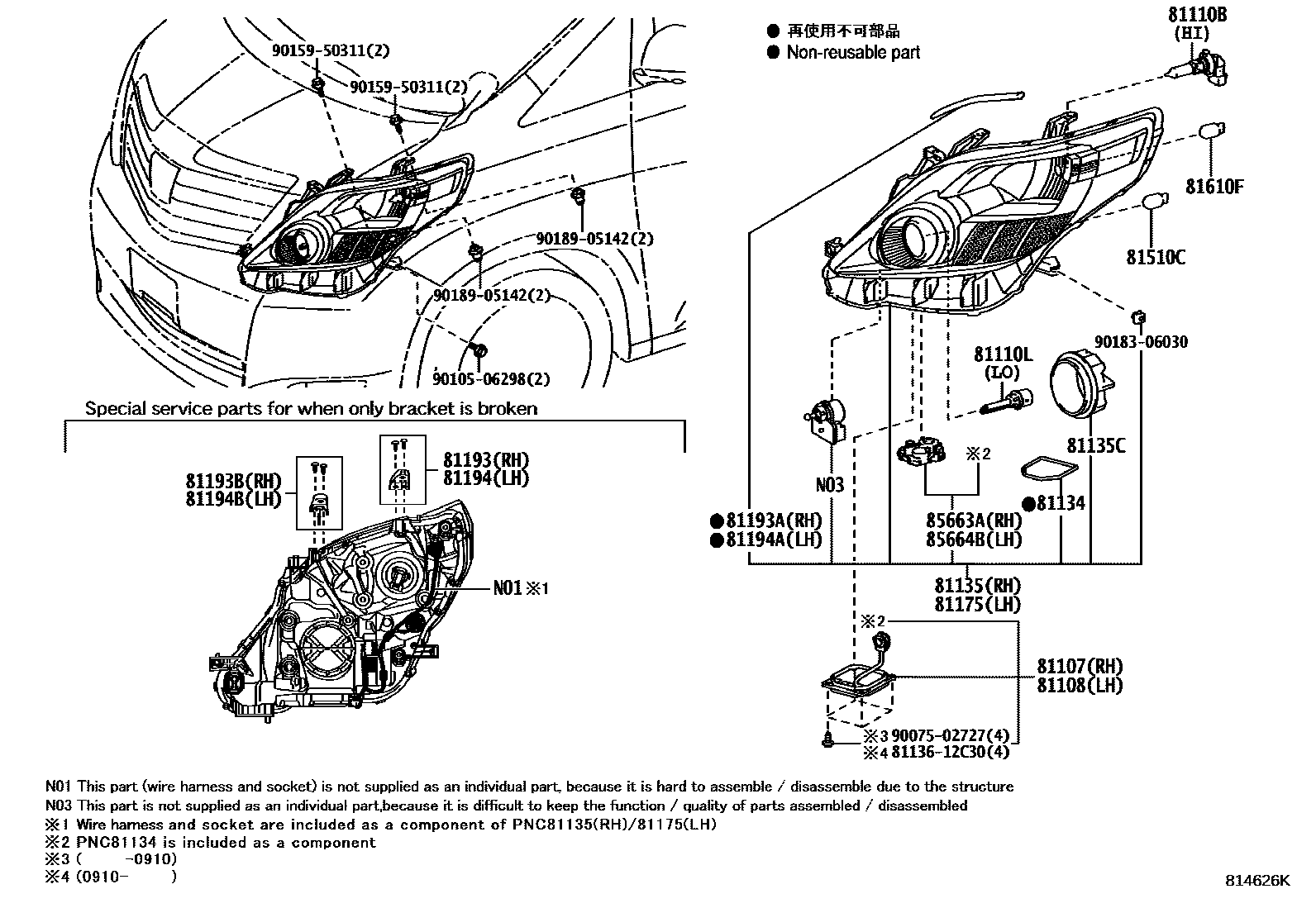 90159-50311(2)
90159-50311(2)
90189-05142(2)
90189-05142(2)
90105-06298(2)

● 再使用不可部品
● Non-reusable part

81110B
(HI)
81610F
81510C
90183-06030
81110L
(LO)
81135C
N03
※2
●81134
●81193A(RH)
●81194A(LH)
85663A(RH)
85664B(LH)
81135(RH)
81175(LH)
※2
81107(RH)
81108(LH)
※3 90075-02727(4)
※4 81136-12C30(4)

Special service parts for when only bracket is broken

81193B(RH)
81194B(LH)
81193(RH)
81194(LH)
N01※1

N01 This part (wire harness and socket) is not supplied as an individual part, because it is hard to assemble / disassemble due to the structure
N03 This part is not supplied as an individual part,because it is difficult to keep the function / quality of parts assembled / disassembled
※1 Wire harness and socket are included as a component of PNC81135(RH)/81175(LH)
※2 PNC81134 is included as a component
※3 ( -0910)
※4 (0910- )

814626K