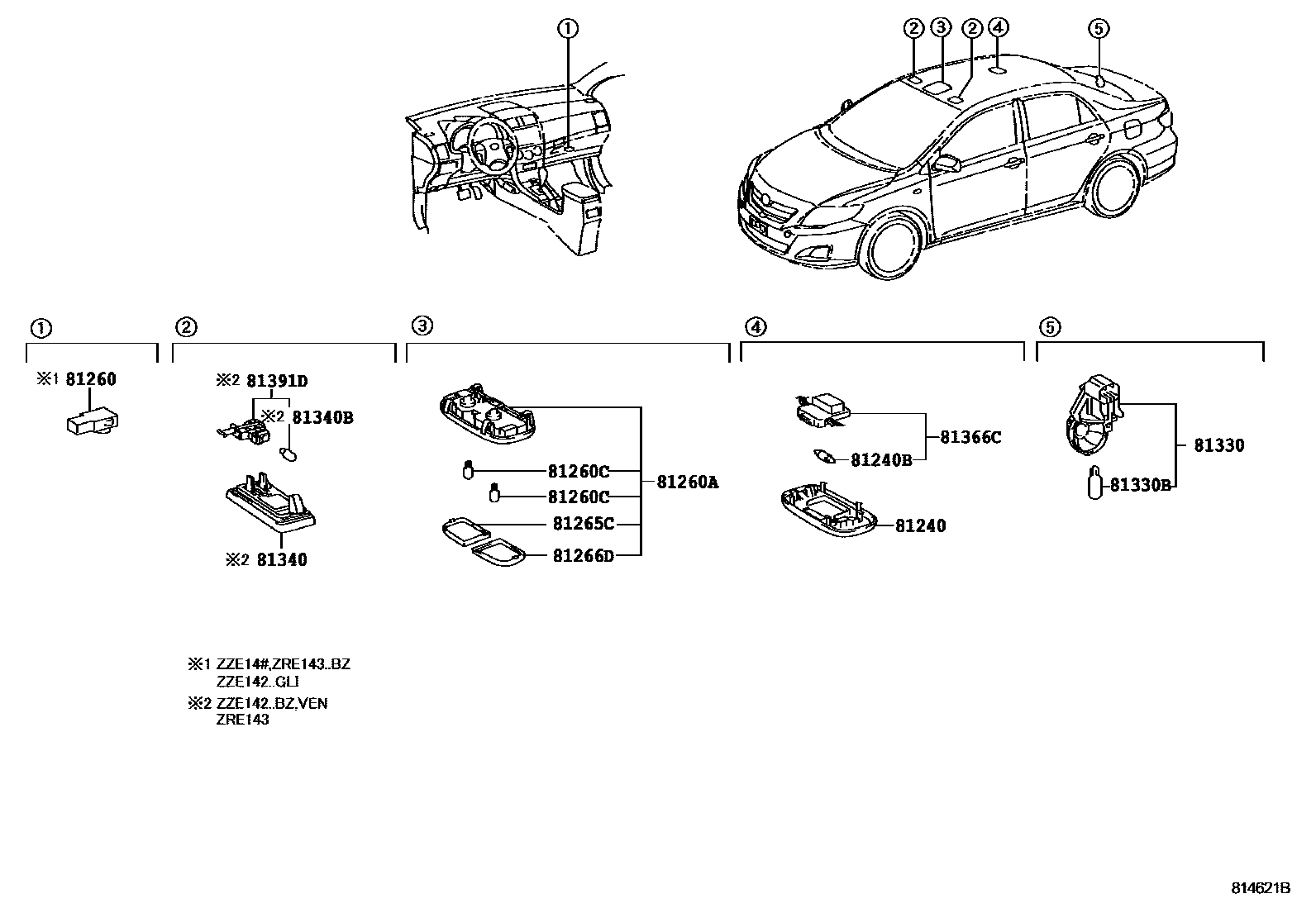 ①

② ③ ② ④ ⑤

①

※1 81260

②

※2 81391D

※2 81340B

※2 81340

③

81260C

81260C

81265C

81266D

81260A

④

81366C

81240B

81240

⑤

81330

81330B

※1 ZZE14#,ZRE143..BZ
ZZE142..GLI

※2 ZZE142..BZ,VEN
ZRE143

814621B