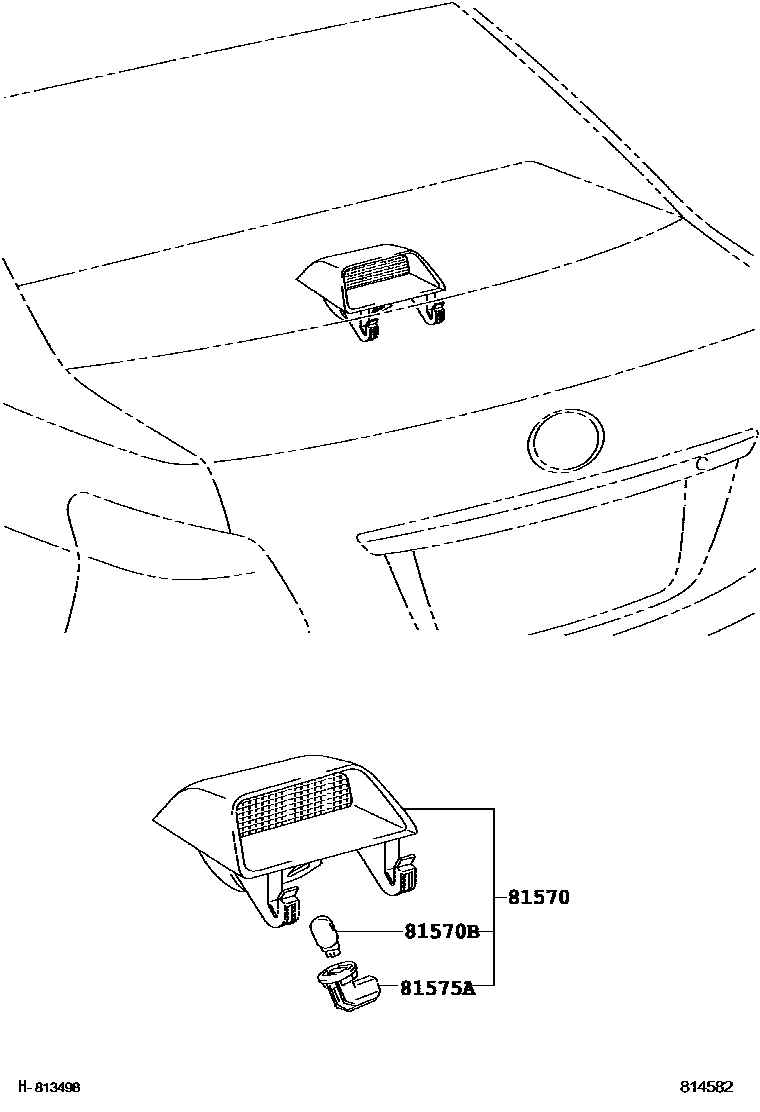 81570
81570B
81575A
H-813498
814582