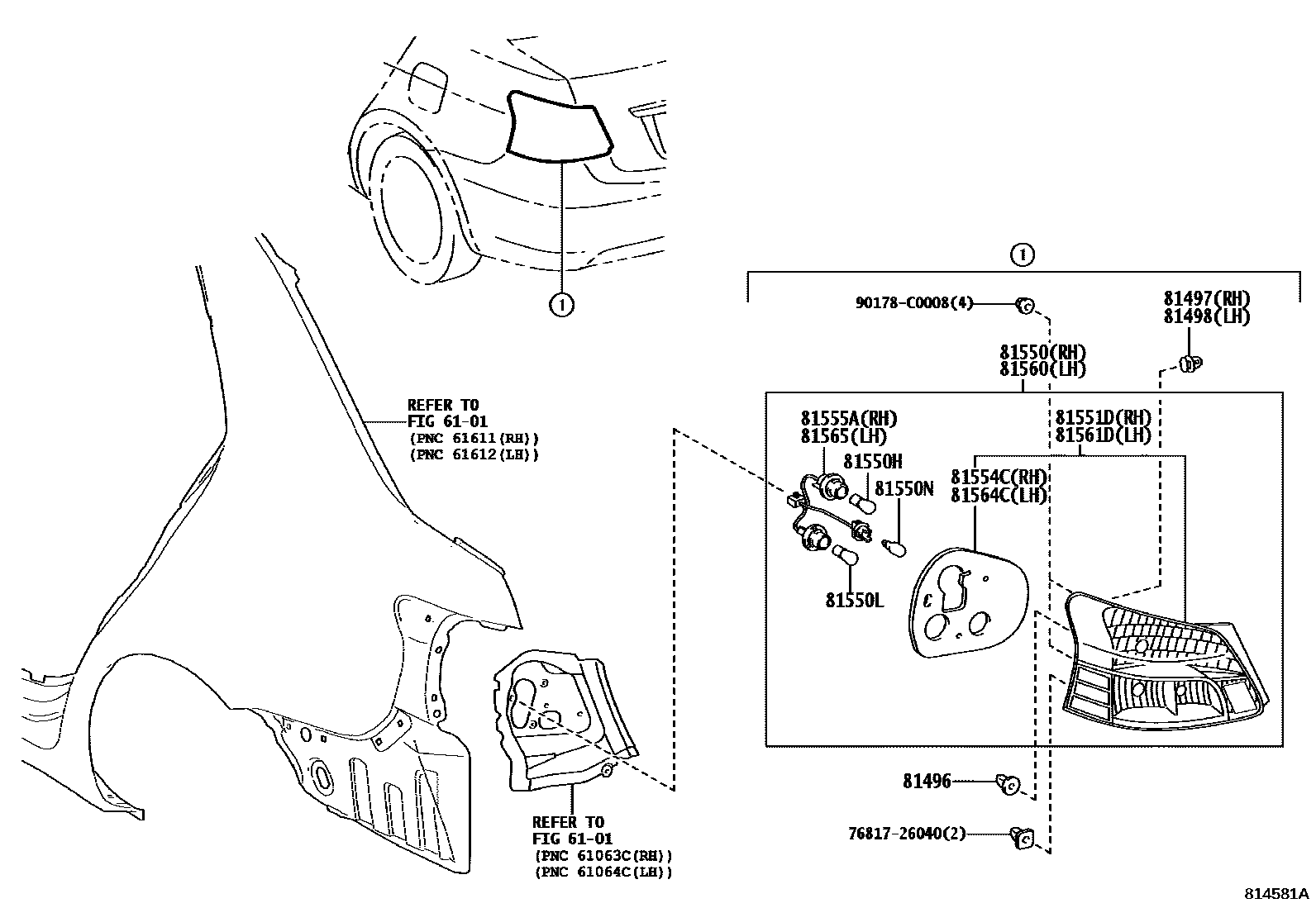 1

REFER TO
FIG 61-01
(PNC 61611(RH))
(PNC 61612(LH))

REFER TO
FIG 61-01
(PNC 61063C(RH))
(PNC 61064C(LH))

1

90178-C0008(4)

81497(RH)
81498(LH)

81550(RH)
81560(LH)

81555A(RH)
81565(LH)

81550H

81550N

81550L

81551D(RH)
81561D(LH)

81554C(RH)
81564C(LH)

81496

76817-26040(2)

814581A