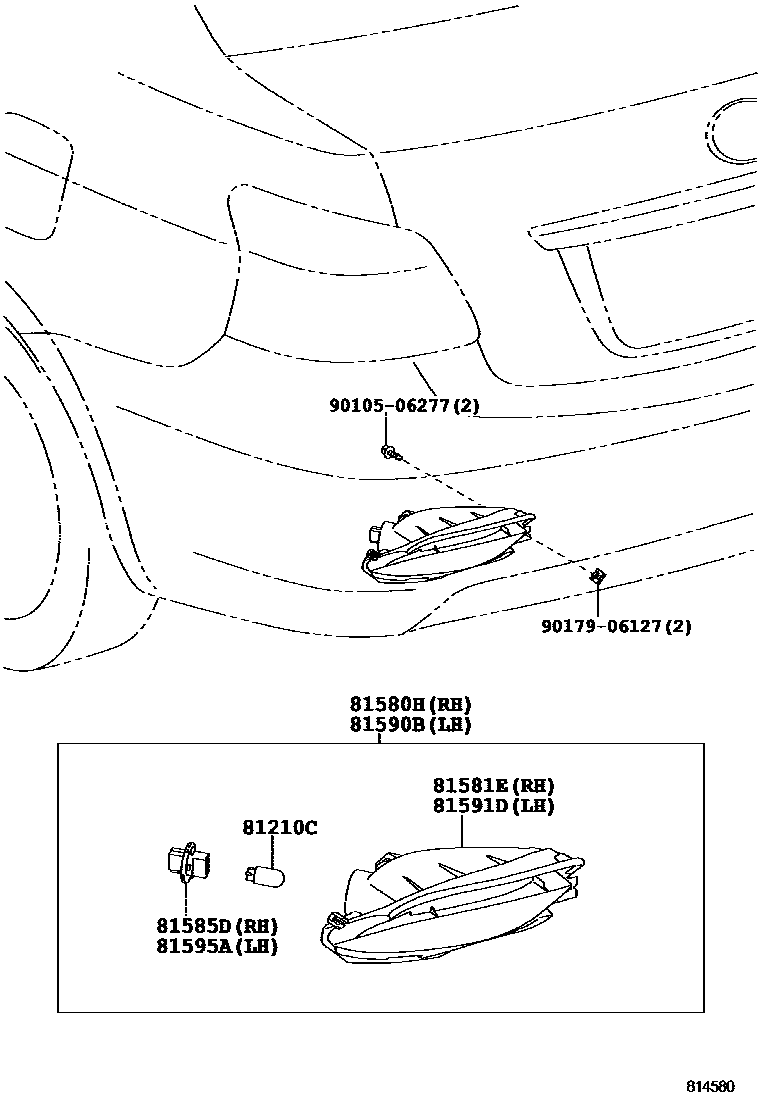 90105-06277(2)

90179-06127(2)

81580H(RH)
81590B(LH)

81581E(RH)
81591D(LH)

81210C

81585D(RH)
81595A(LH)

814580