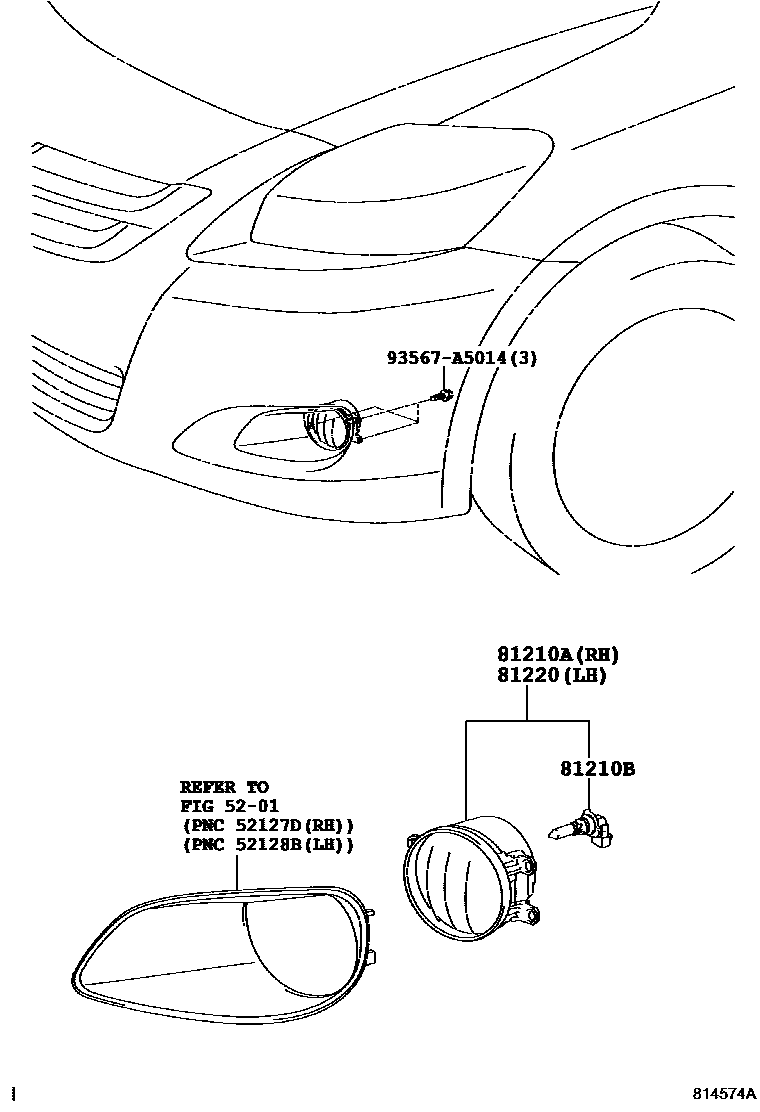 93567-A5014(3)

81210A(RH)
81220(LH)

81210B

REFER TO
FIG 52-01
(PNC 52127D(RH))
(PNC 52128B(LH))

814574A