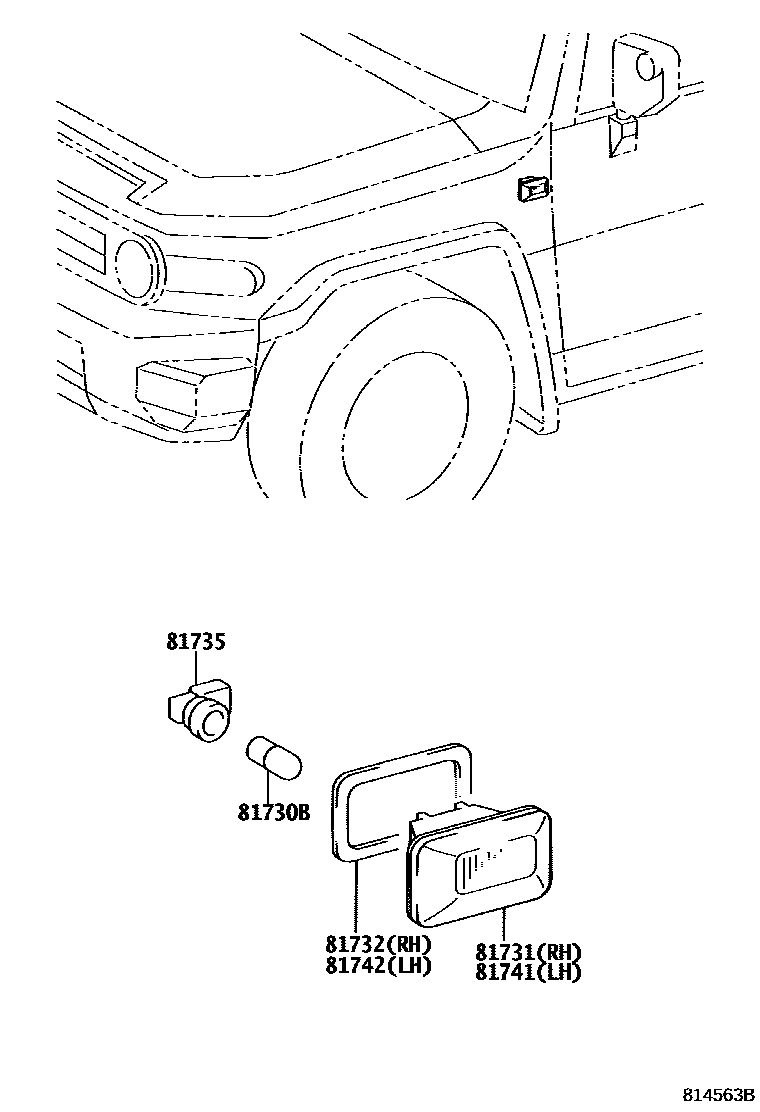 81735

81730B

81732(RH)
81742(LH)

81731(RH)
81741(LH)

814563B