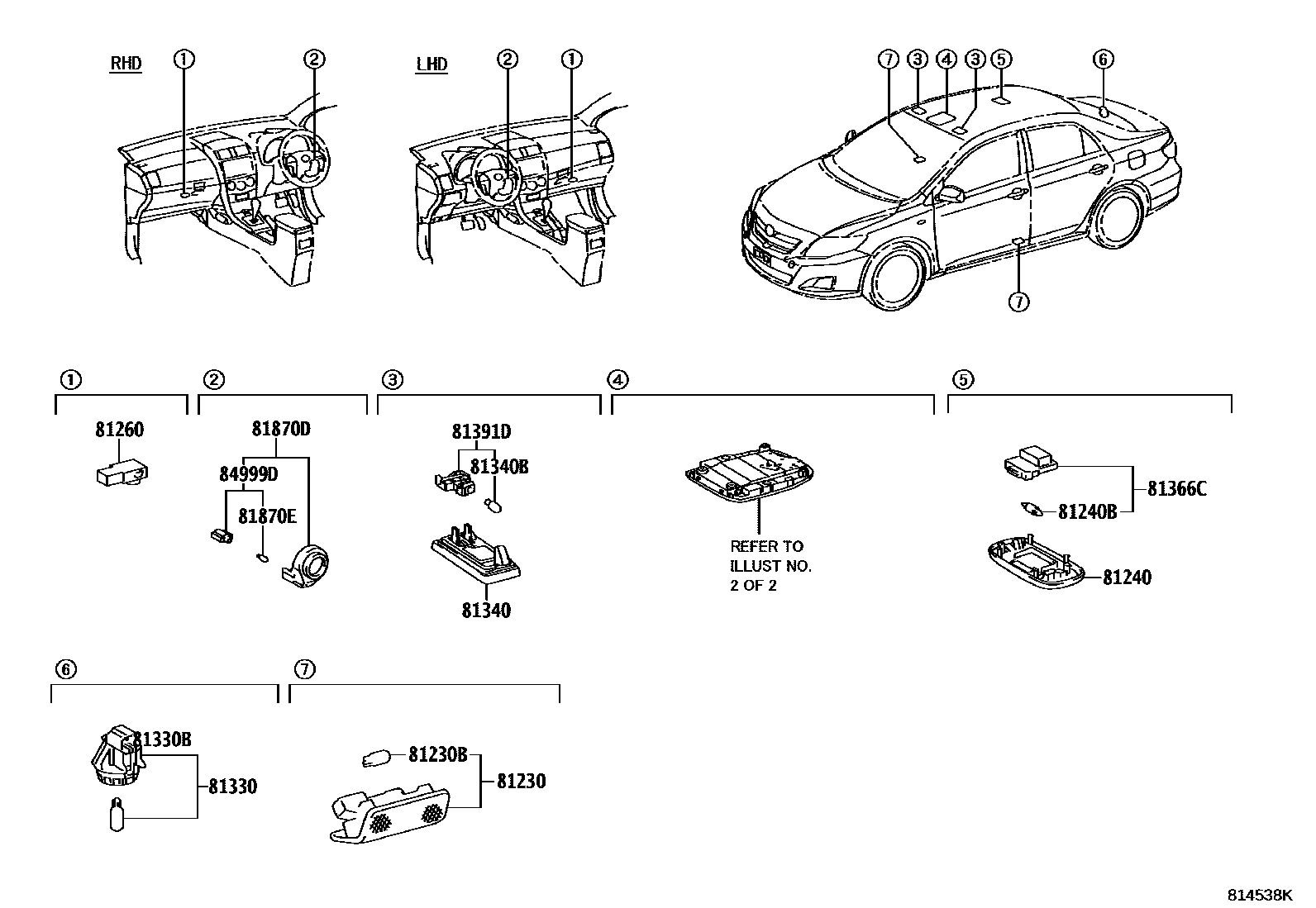 RHD ① ②

LHD ② ①

⑦ ③ ④ ③ ⑤ ⑥

⑦

①
81260

②
81870D
84999D
81870E

③
81391D
81340B
81340

④
REFER TO ILLUST NO. 2 OF 2

⑤
81366C
81240B
81240

⑥
81330B
81330

⑦
81230B
81230

814538K