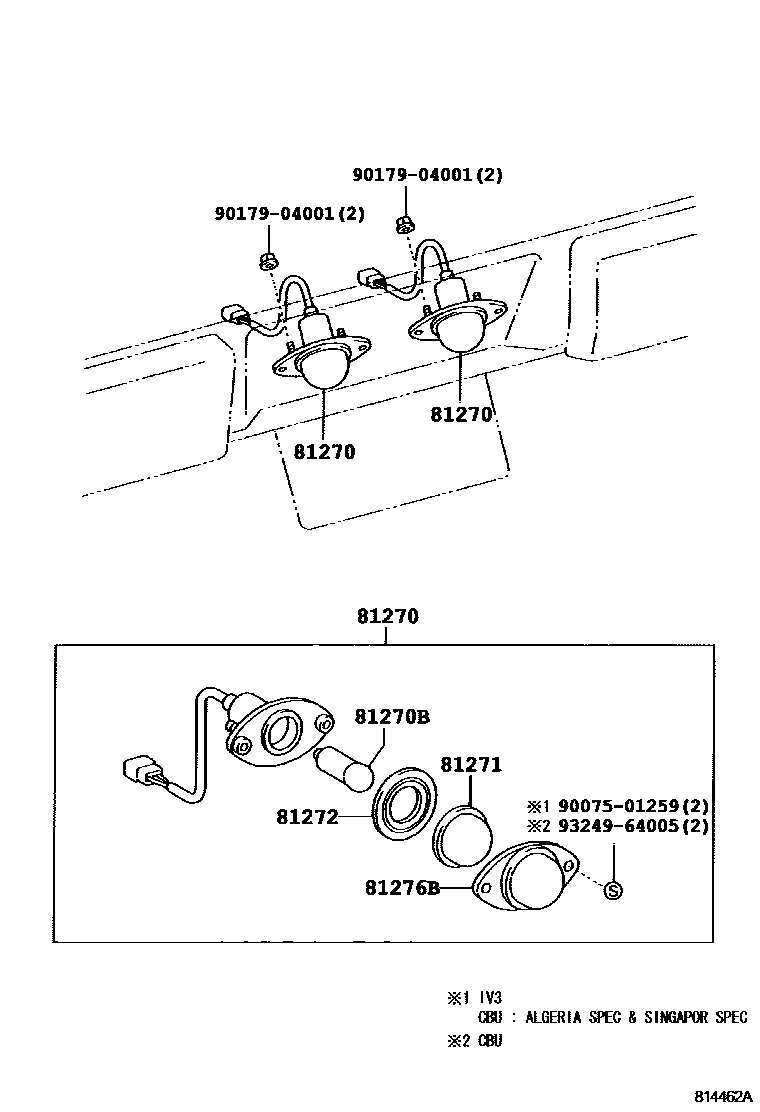 90179-04001(2)
90179-04001(2)
81270
81270

81270
81270B
81271
81272
※1 90075-01259(2)
※2 93249-64005(2)
81276B
S

※1 IV3
CBU : ALGERIA SPEC & SINGAPOR SPEC
※2 CBU

814462A