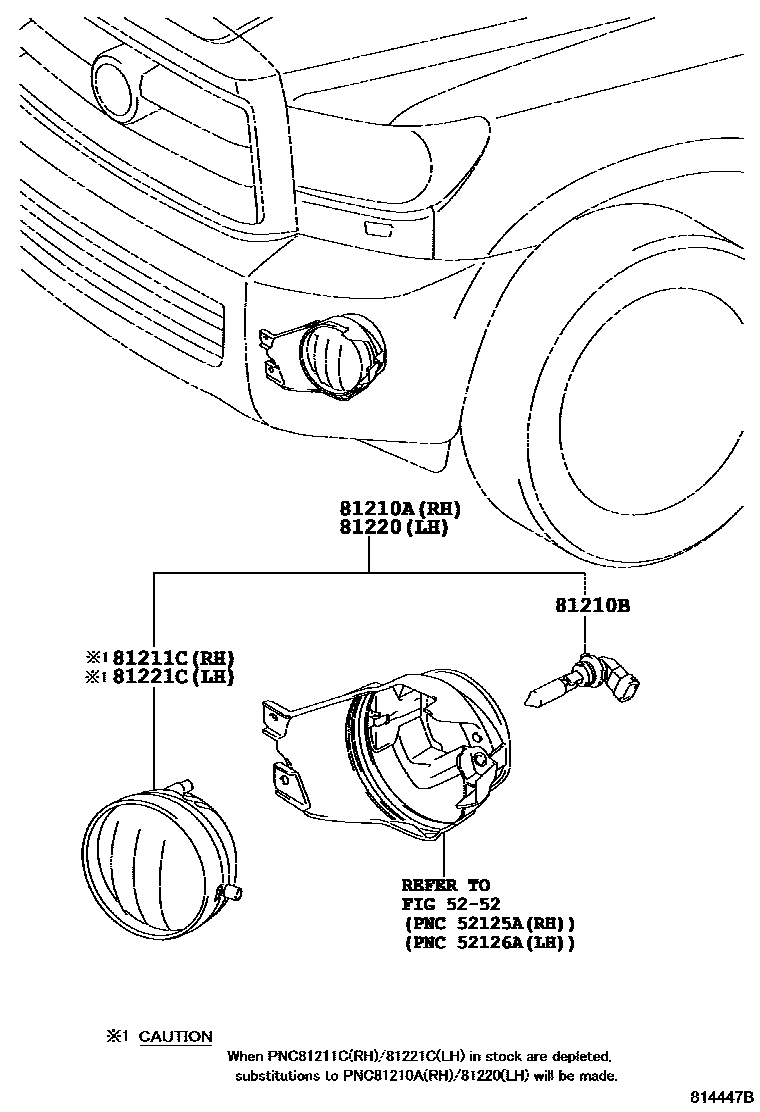 81210A(RH)
81220(LH)

81210B

※1 81211C(RH)
※1 81221C(LH)

REFER TO
FIG 52-52
(PNC 52125A(RH))
(PNC 52126A(LH))

※1 CAUTION
When PNC81211C(RH)/81221C(LH) in stock are depleted, substitutions to PNC81210A(RH)/81220(LH) will be made.

814447B