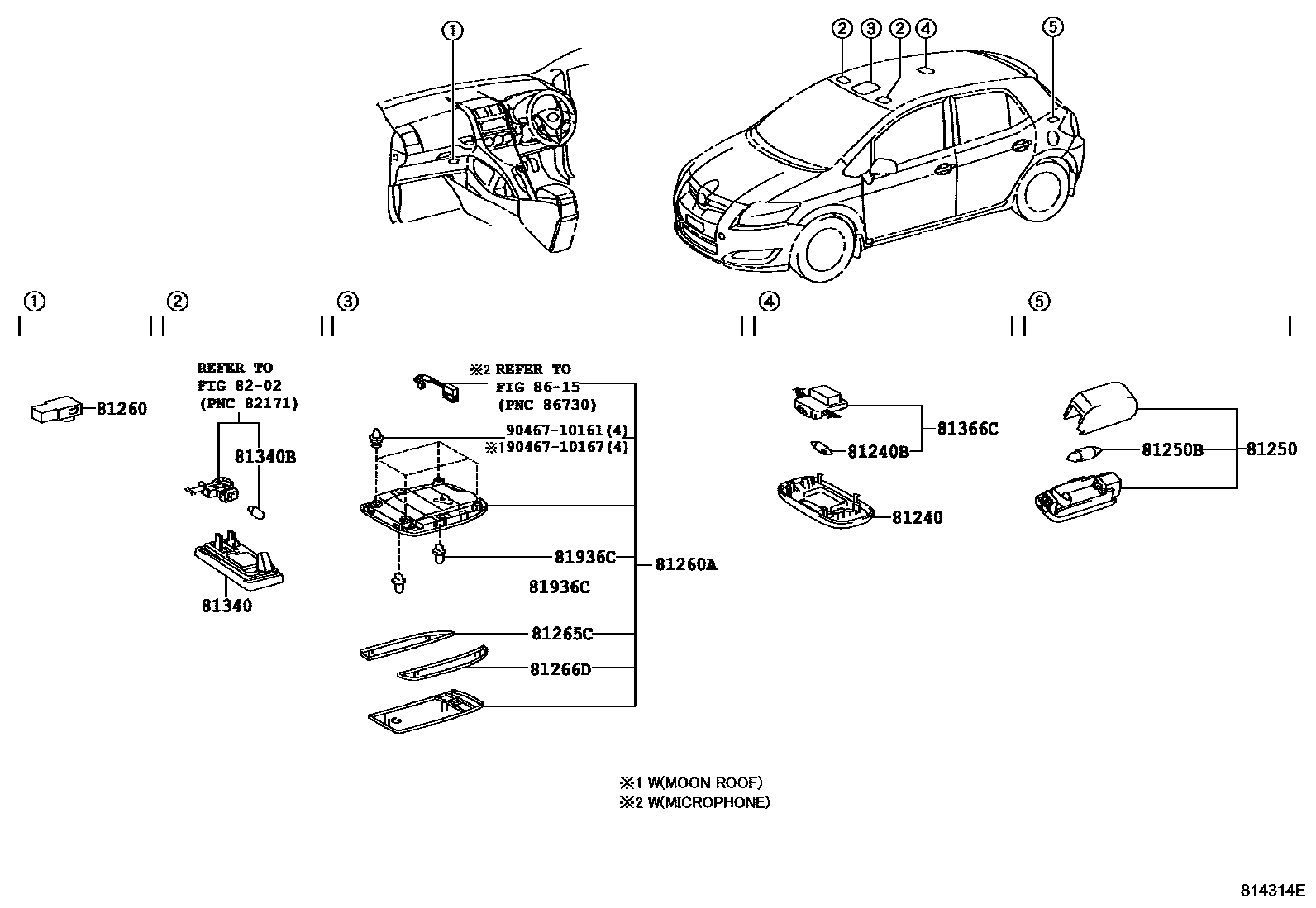 ①

② ③ ② ④

⑤

①

②

③

④

⑤

81260

REFER TO FIG 82-02 (PNC 82171)

81340B

81340

※2 REFER TO FIG 86-15 (PNC 86730)

90467-10161(4)
※190467-10167(4)

81936C

81936C

81260A

81265C

81266D

81366C

81240B

81240

81250B

81250

※1 W(MOON ROOF)
※2 W(MICROPHONE)

814314E