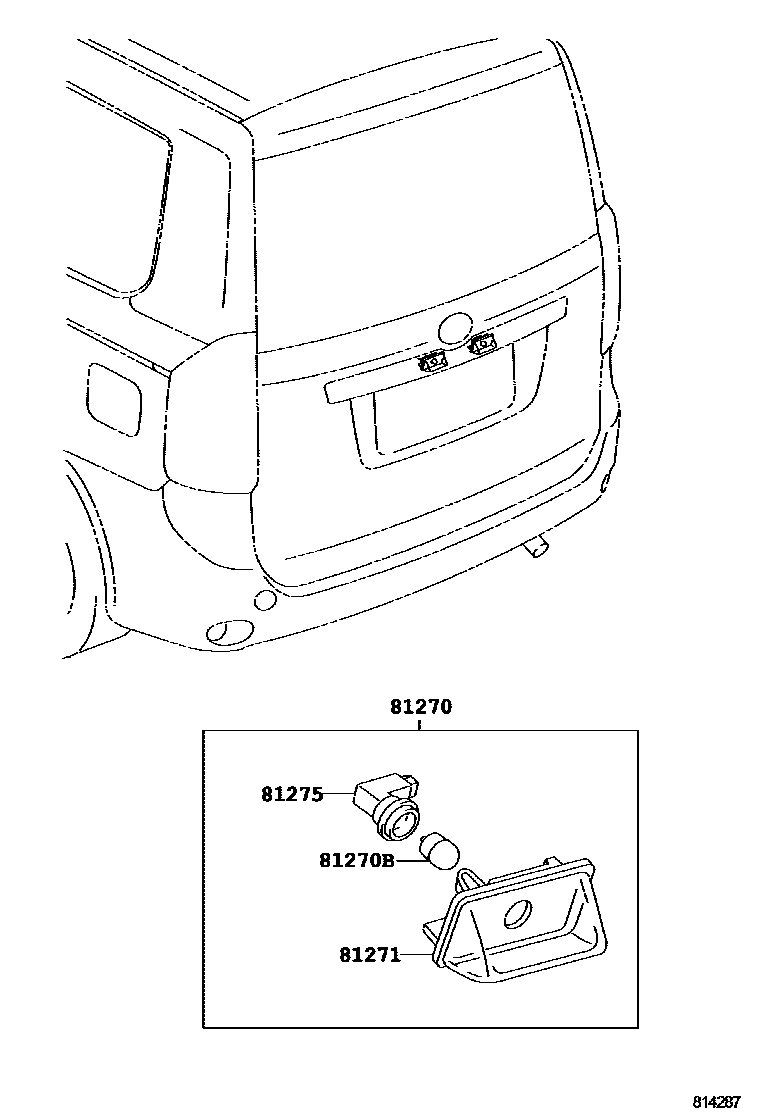 81270

81275

81270B

81271

814287