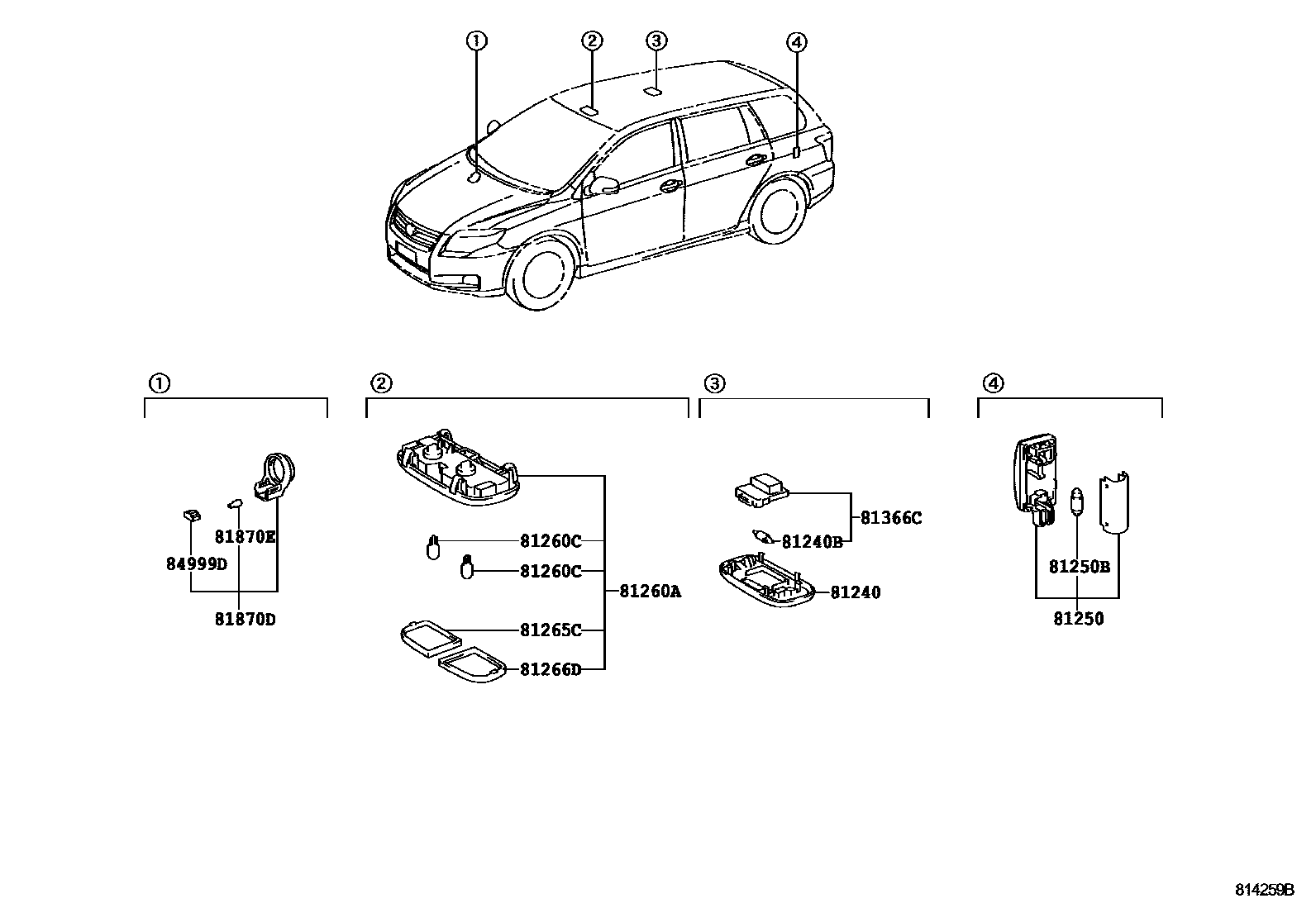 ①
②
③
④

①
81870E
84999D
81870D

②
81260C
81260C
81260A
81265C
81266D

③
81366C
81240B
81240

④
81250B
81250

814259B