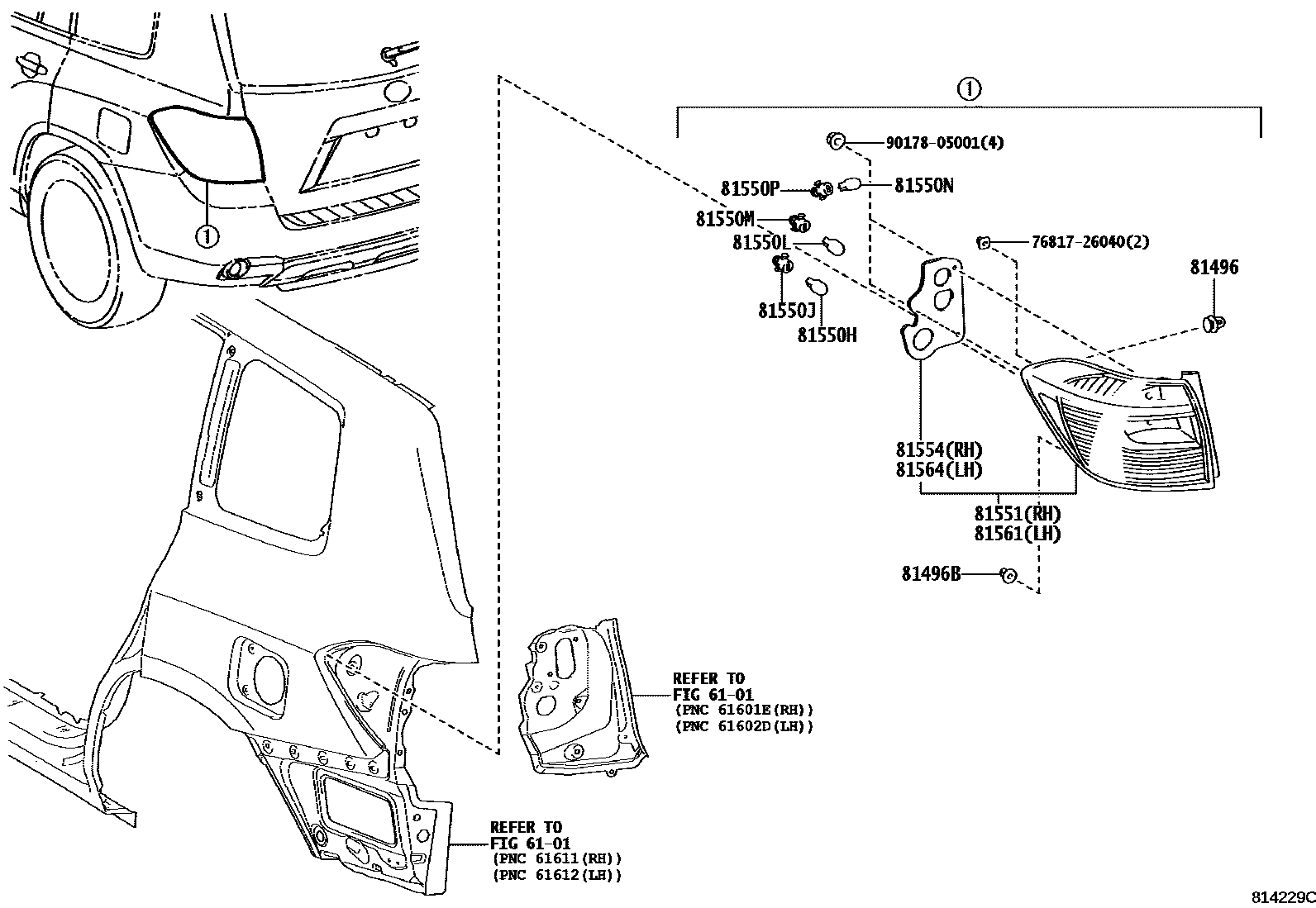 ①

①

90178-05001(4)

81550P

81550N

81550M

81550L

76817-26040(2)

81496

81550J

81550H

81554(RH)
81564(LH)

81551(RH)
81561(LH)

81496B

REFER TO
FIG 61-01
(PNC 61601E(RH))
(PNC 61602D(LH))

REFER TO
FIG 61-01
(PNC 61611(RH))
(PNC 61612(LH))

814229C