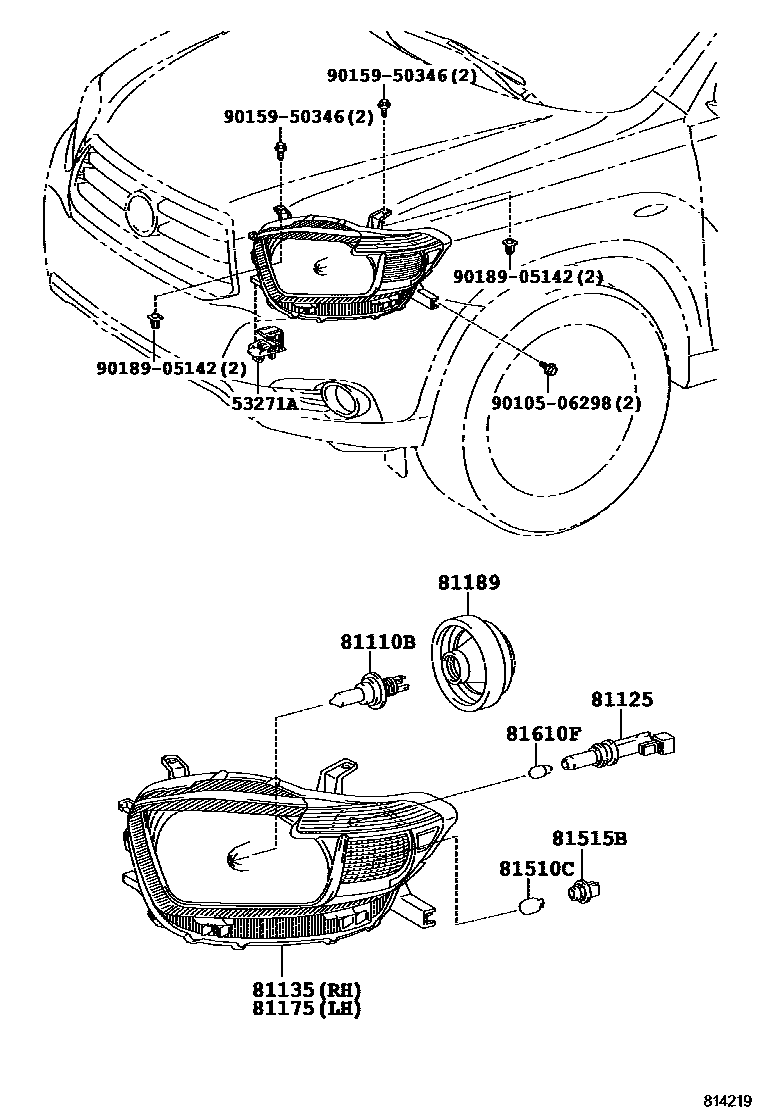 90159-50346(2)
90159-50346(2)
90189-05142(2)
90189-05142(2)
53271A
90105-06298(2)
81189
81110B
81125
81610F
81515B
81510C
81135(RH)
81175(LH)
814219