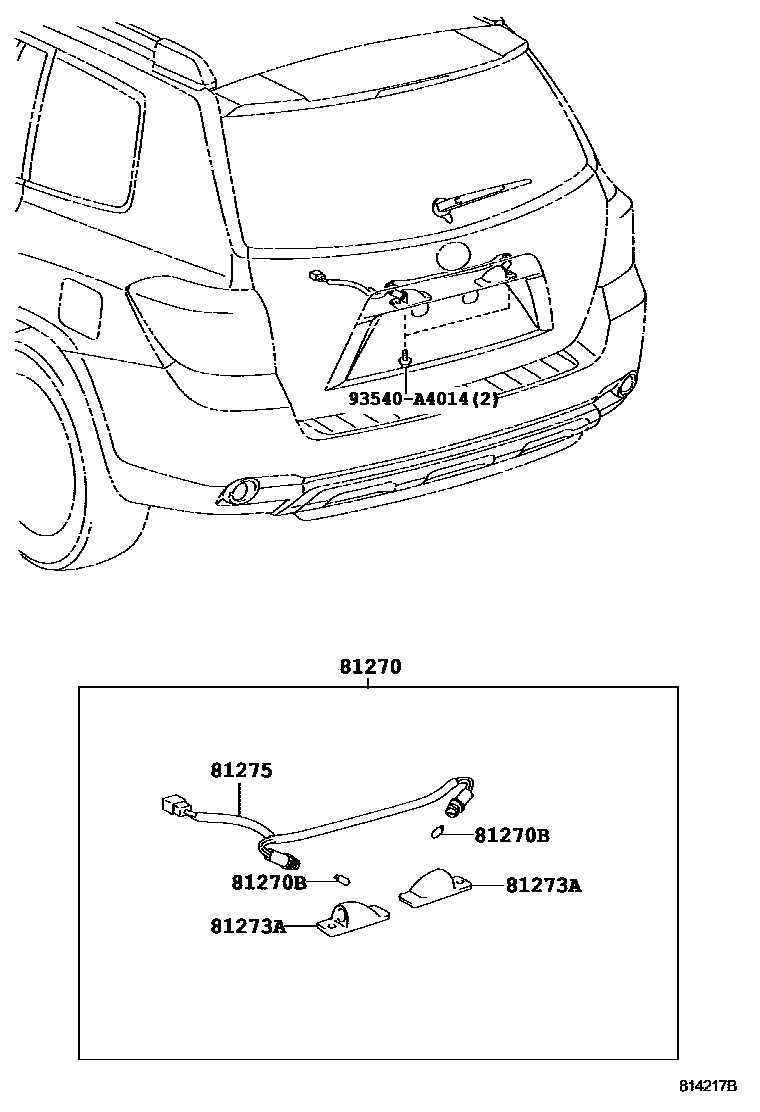 93540-A4014(2)

81270

81275

81270B

81270B

81273A

81273A

814217B