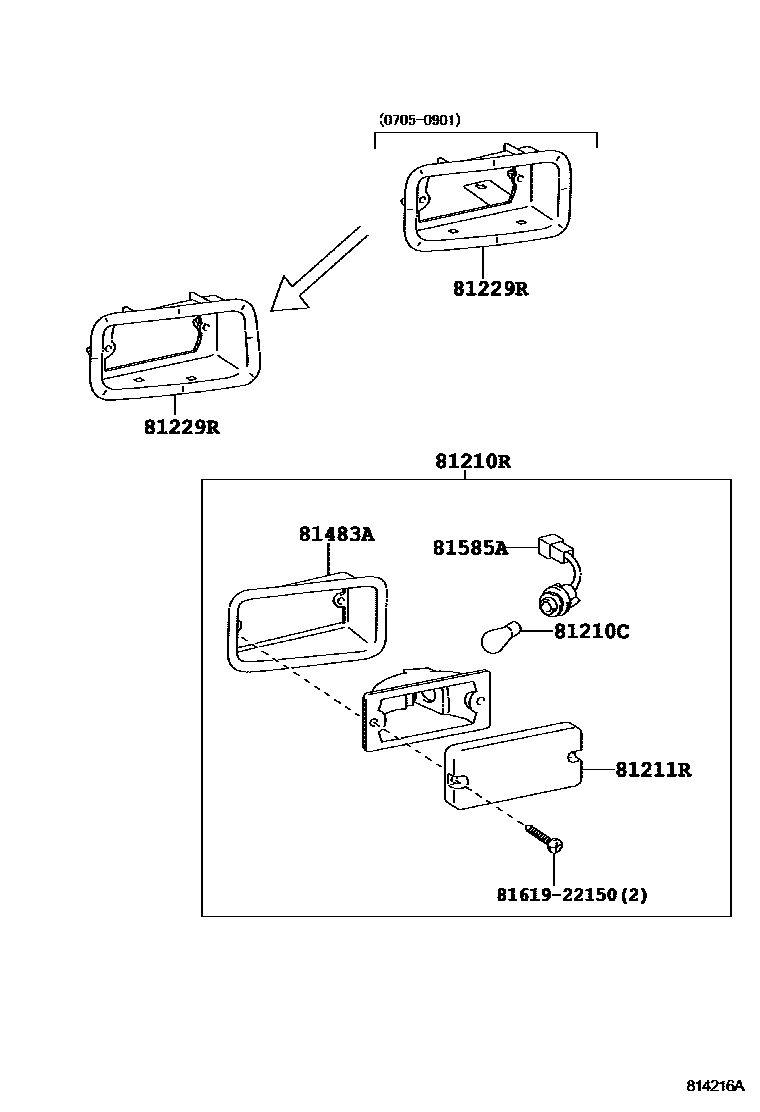 (0705-0901)

81229R

81229R

81210R

81483A

81585A

81210C

81211R

81619-22150(2)

814216A