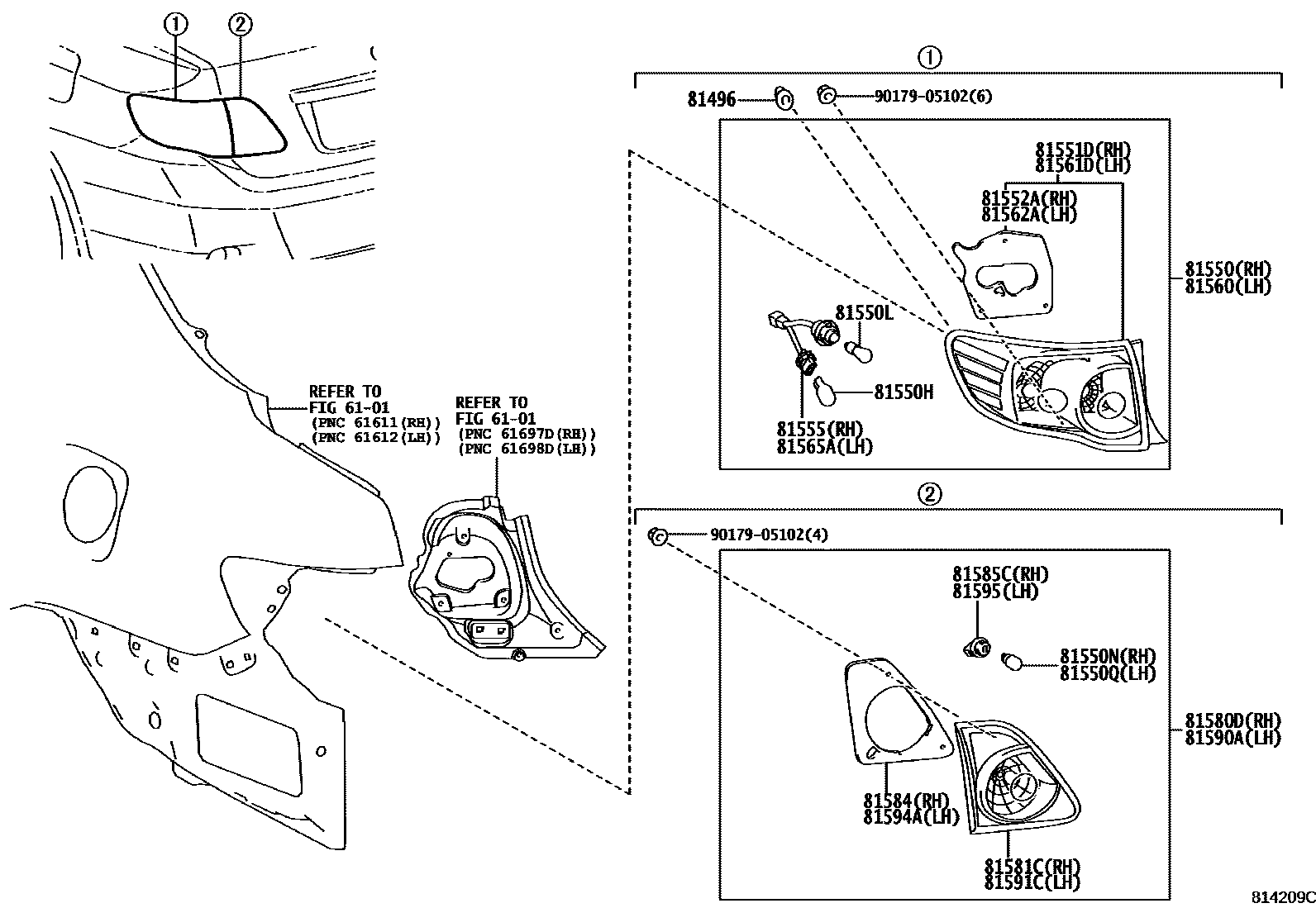 ①
②

REFER TO
FIG 61-01
(PNC 61611(RH))
(PNC 61612(LH))

REFER TO
FIG 61-01
(PNC 61697D(RH))
(PNC 61698D(LH))

①

81496
90179-05102(6)
81551D(RH)
81561D(LH)
81552A(RH)
81562A(LH)
81550(RH)
81560(LH)
81550L
81550H
81555(RH)
81565A(LH)

②

90179-05102(4)
81585C(RH)
81595(LH)
81550N(RH)
81550Q(LH)
81580D(RH)
81590A(LH)
81584(RH)
81594A(LH)
81581C(RH)
81591C(LH)

814209C