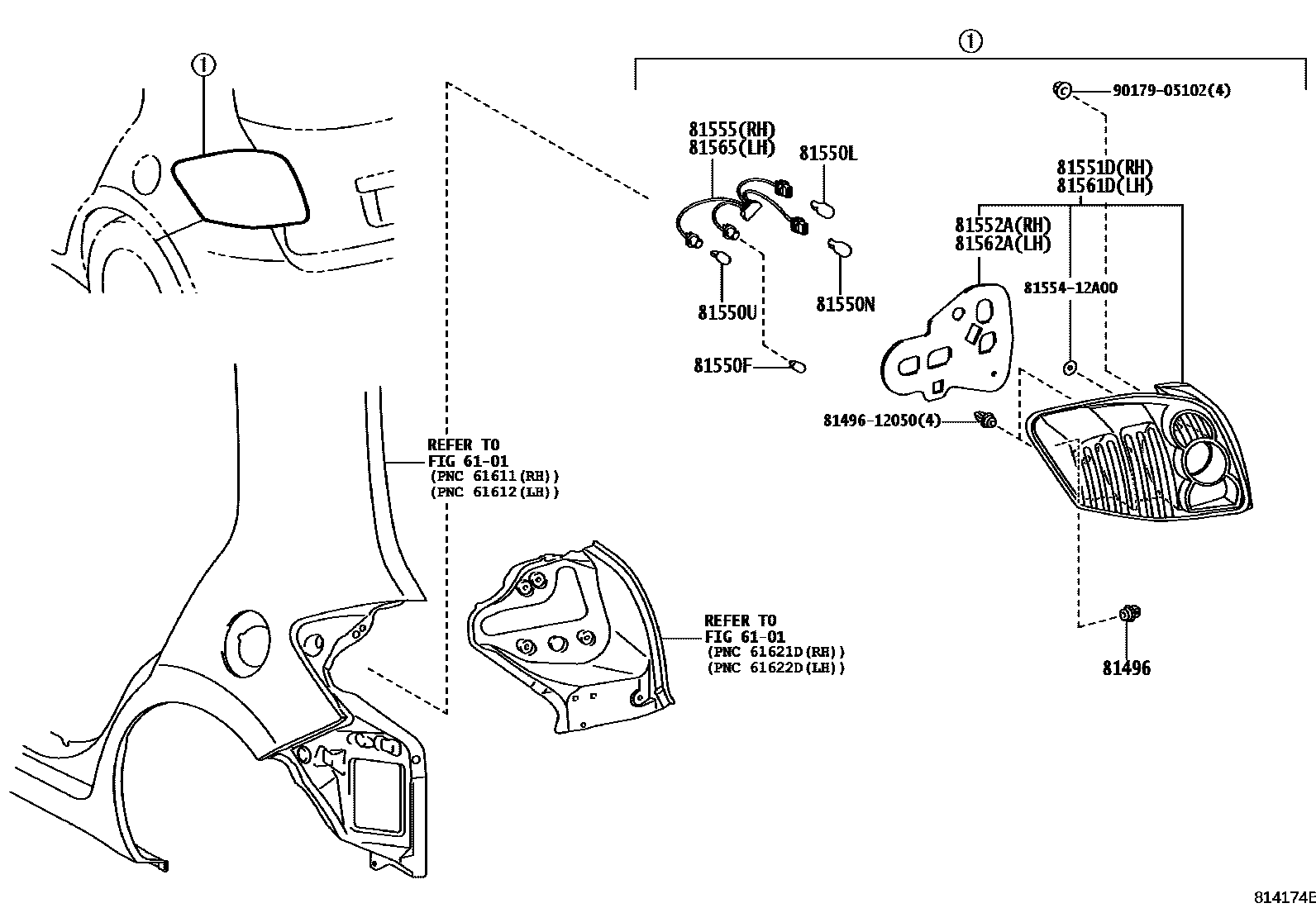 ①

①

90179-05102(4)

81555(RH)
81565(LH)

81550L

81551D(RH)
81561D(LH)

81552A(RH)
81562A(LH)

81554-12A00

81550U

81550N

81550F

81496-12050(4)

REFER TO
FIG 61-01
(PNC 61611(RH))
(PNC 61612(LH))

REFER TO
FIG 61-01
(PNC 61621D(RH))
(PNC 61622D(LH))

81496

814174E