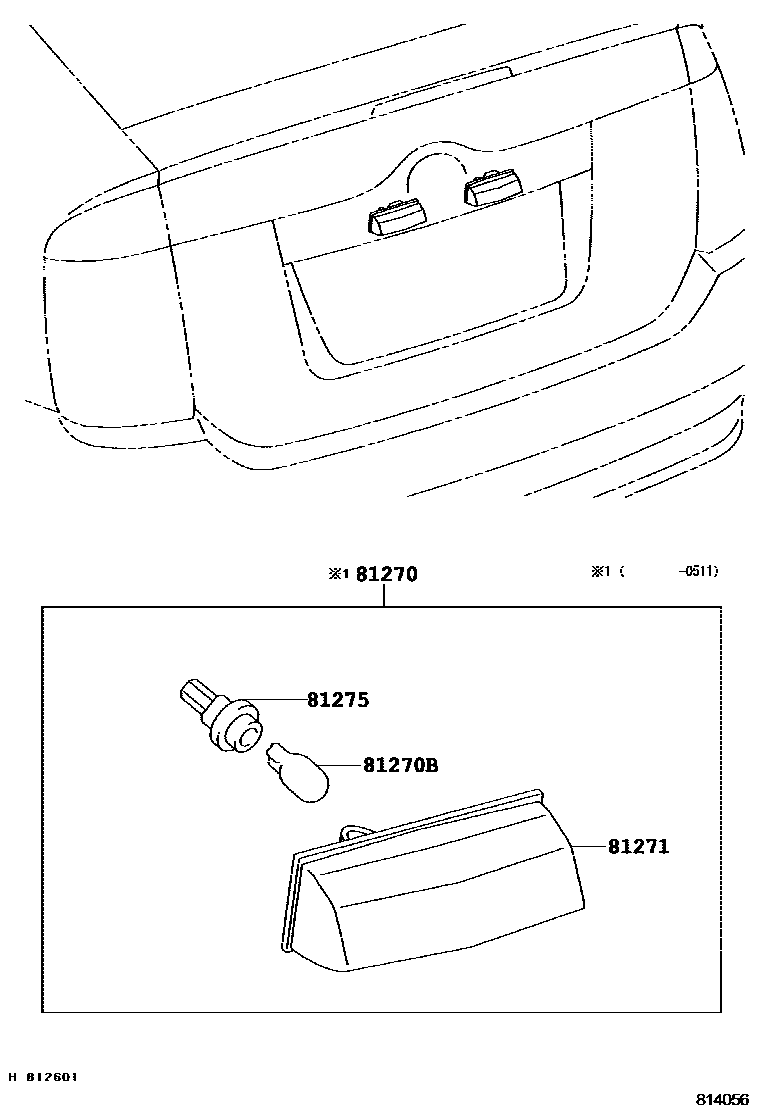 ※1 81270

※1 ( -0511)

81275

81270B

81271

H 812601

814056