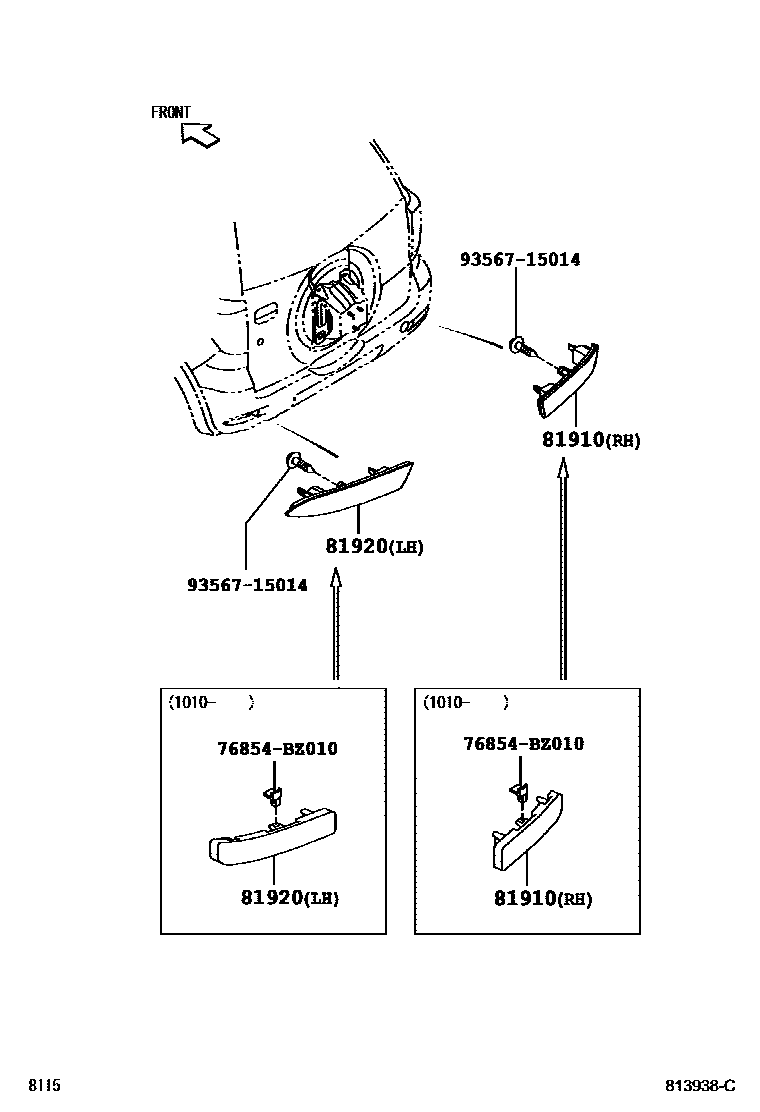 FRONT

93567-15014

81910(RH)

81920(LH)

93567-15014

(1010- )

76854-BZ010

81920(LH)

(1010- )

76854-BZ010

81910(RH)

8115

813938-C