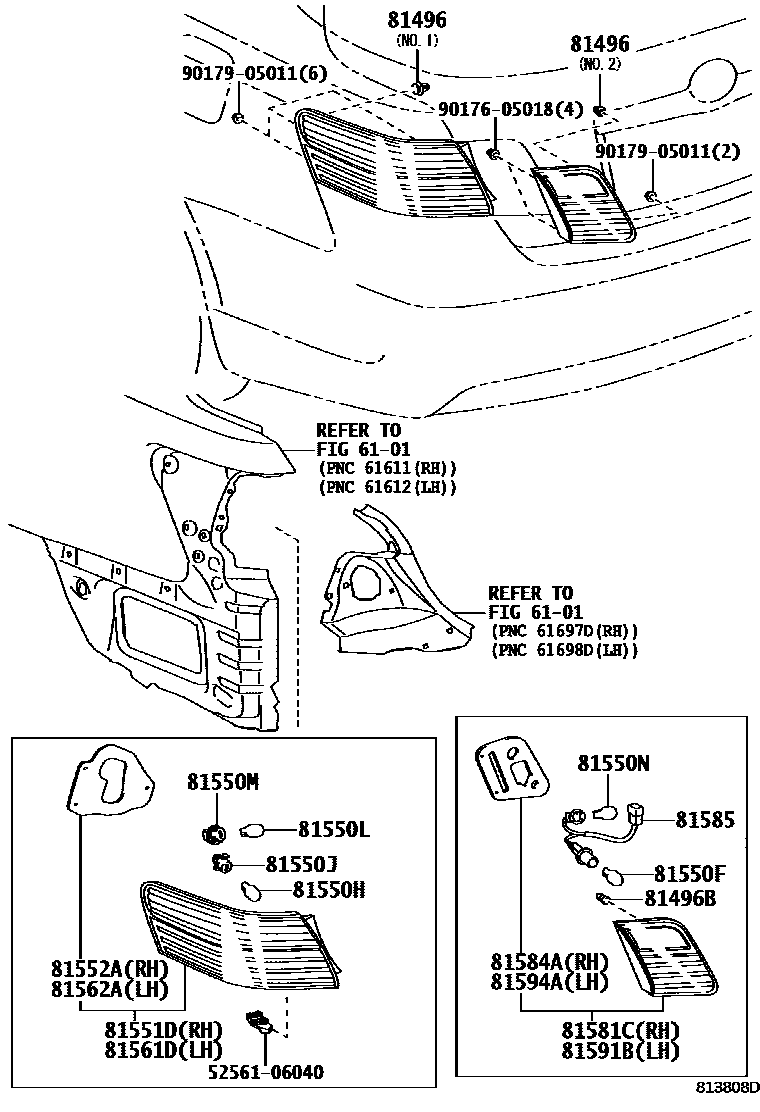 81496
(NO. 1)
81496
(NO. 2)
90179-05011(6)
90176-05018(4)
90179-05011(2)

REFER TO
FIG 61-01
(PNC 61611(RH))
(PNC 61612(LH))

REFER TO
FIG 61-01
(PNC 61697D(RH))
(PNC 61698D(LH))

81550M
81550L
81550J
81550H
81552A(RH)
81562A(LH)
81551D(RH)
81561D(LH)
52561-06040

81550N
81585
81550F
81496B
81584A(RH)
81594A(LH)
81581C(RH)
81591B(LH)

813808D