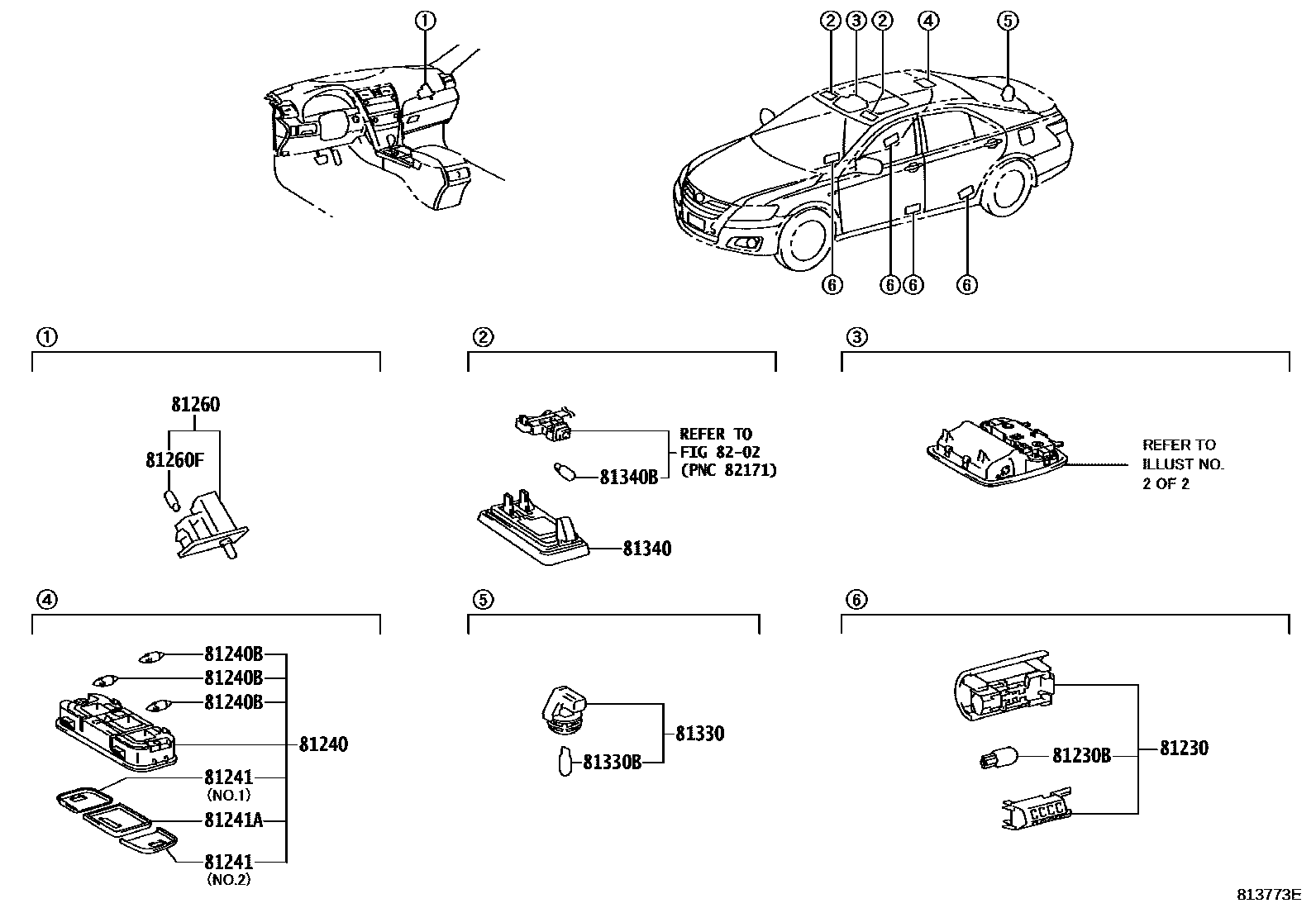 ①

② ③ ② ④ ⑤

⑥ ⑥ ⑥ ⑥

①

81260
81260F

②

REFER TO FIG 82-02 (PNC 82171)
81340B
81340

③

REFER TO ILLUST NO. 2 OF 2

④

81240B
81240B
81240B
81240
81241 (NO.1)
81241A
81241 (NO.2)

⑤

81330
81330B

⑥

81230B
81230

813773E