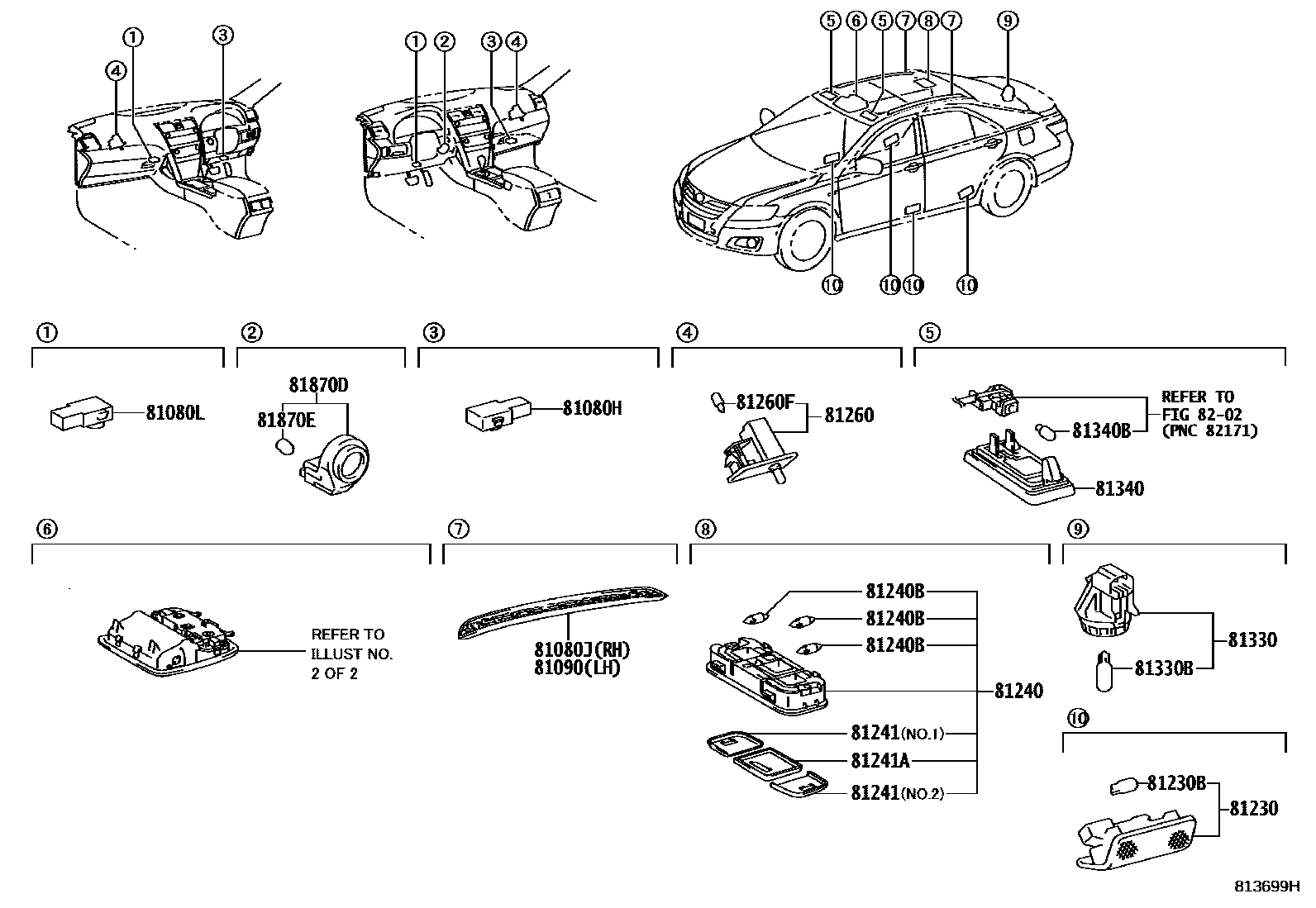 ① ④ ③

① ② ③ ④

⑤ ⑥ ⑤ ⑦ ⑧ ⑦ ⑨

⑩ ⑩ ⑩ ⑩

①

81080L

②

81870D

81870E

③

81080H

④

81260F

81260

⑤

REFER TO FIG 82-02 (PNC 82171)

81340B

81340

⑥

REFER TO ILLUST NO. 2 OF 2

⑦

81080J(RH)
81090(LH)

⑧

81240B

81240B

81240B

81240

81241(NO.1)

81241A

81241(NO.2)

⑨

81330

81330B

⑩

81230B

81230

813699H