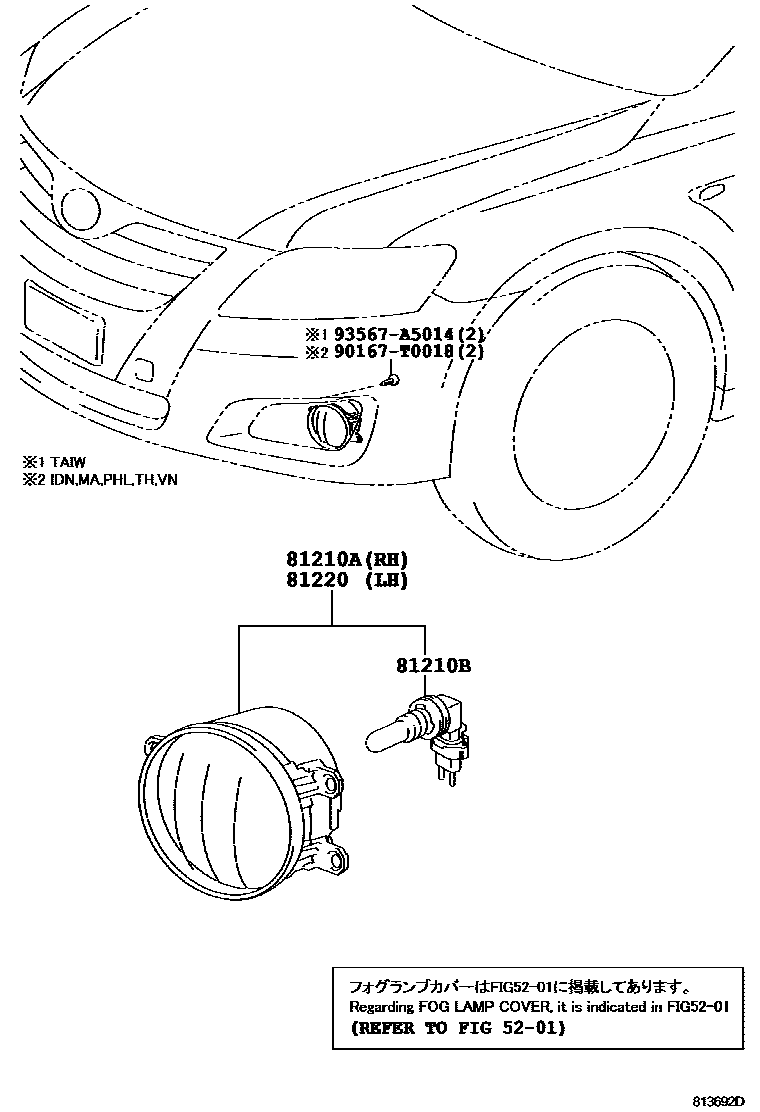 ※1 93567-A5014(2)
※2 90167-T0018(2)

※1 TAIW
※2 IDN,MA,PHL,TH,VN

81210A(RH)
81220 (LH)

81210B

フォグランプカバーはFIG52-01に掲載してあります。
Regarding FOG LAMP COVER, it is indicated in FIG52-01
(REFER TO FIG 52-01)

813692D