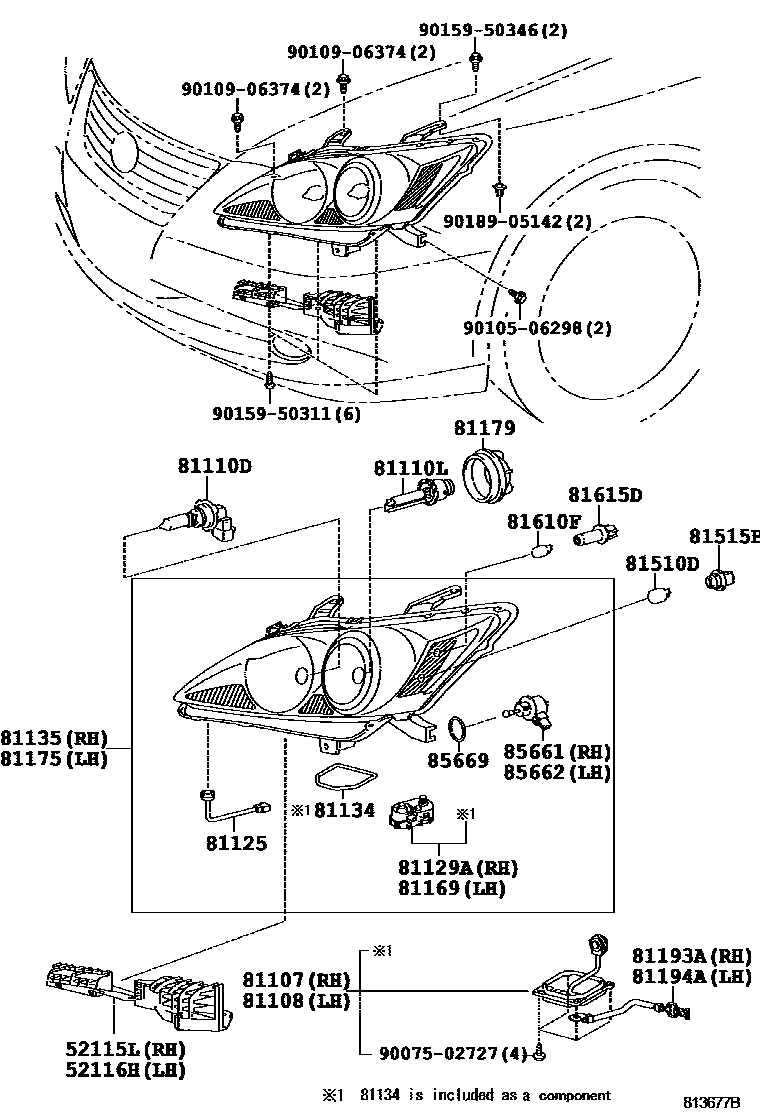 90159-50346(2)
90109-06374(2)
90109-06374(2)
90189-05142(2)
90105-06298(2)
90159-50311(6)
81179
81110D
81110L
81615D
81610F
81515B
81510D
81135(RH)
81175(LH)
85669
85661(RH)
85662(LH)
※1 81134
※1
81125
81129A(RH)
81169(LH)
※1
81107(RH)
81108(LH)
81193A(RH)
81194A(LH)
52115L(RH)
52116H(LH)
90075-02727(4)
※1 81134 is included as a component
813677B