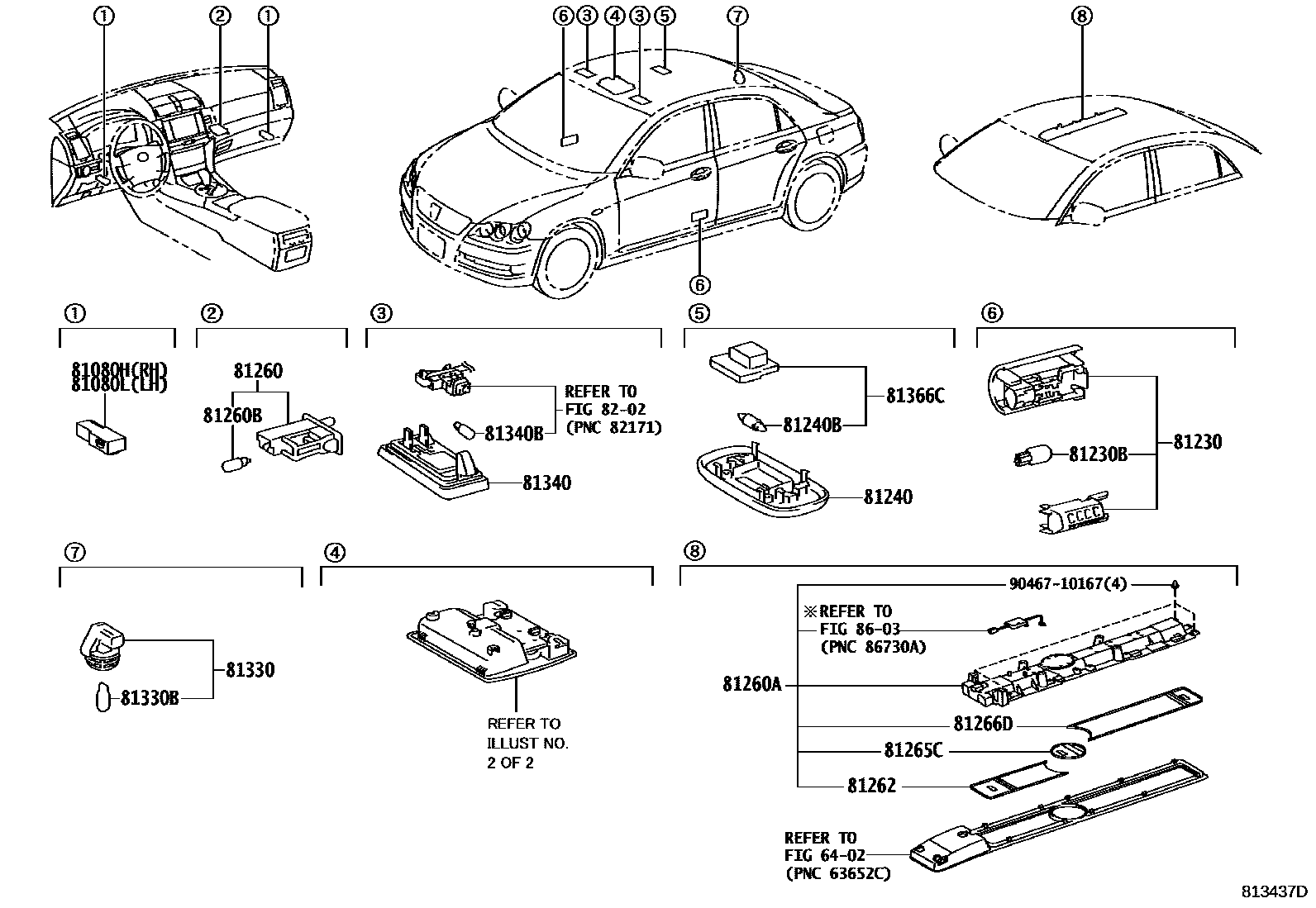 ①
②
①
⑥ ③ ④ ③ ⑤
⑦
⑧
⑥

①
81080H(RH)
81080L(LH)

②
81260
81260B

③
REFER TO
FIG 82-02
(PNC 82171)
81340B
81340

⑤
81366C
81240B
81240

⑥
81230B
81230

⑦
81330
81330B

④
REFER TO
ILLUST NO.
2 OF 2

⑧
90467-10167(4)
※REFER TO
FIG 86-03
(PNC 86730A)
81260A
81266D
81265C
81262
REFER TO
FIG 64-02
(PNC 63652C)

813437D