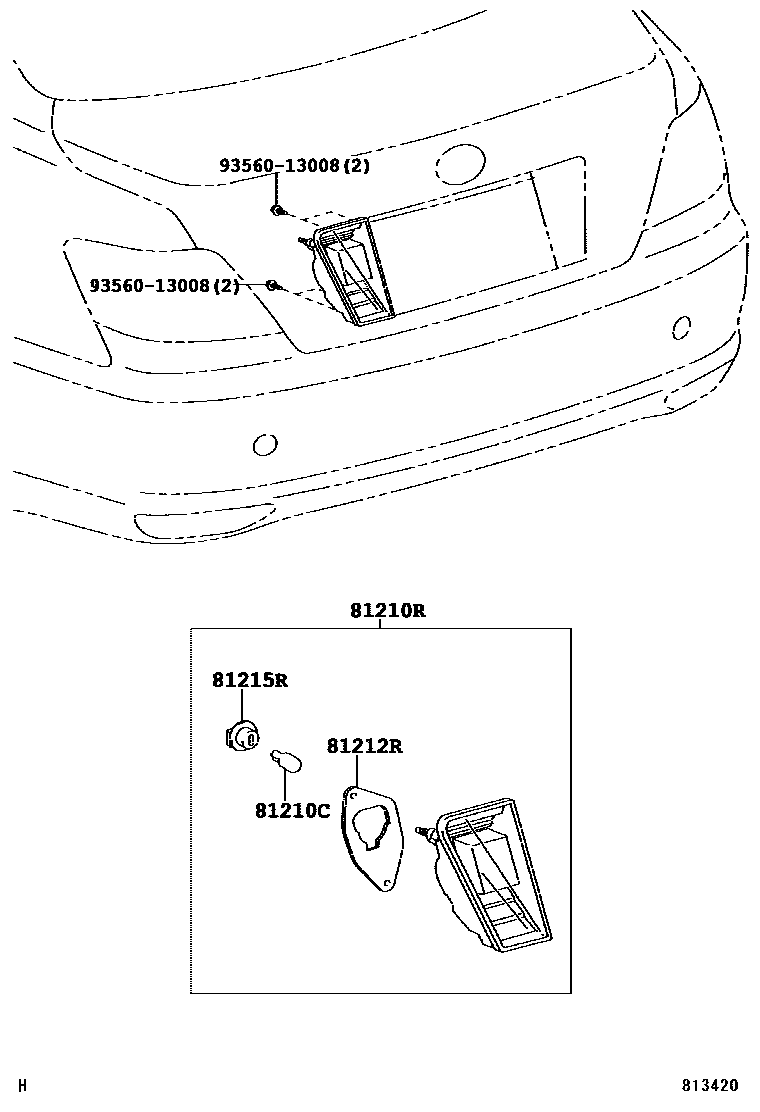 93560-13008(2)

93560-13008(2)

81210R

81215R

81212R

81210C

H

813420