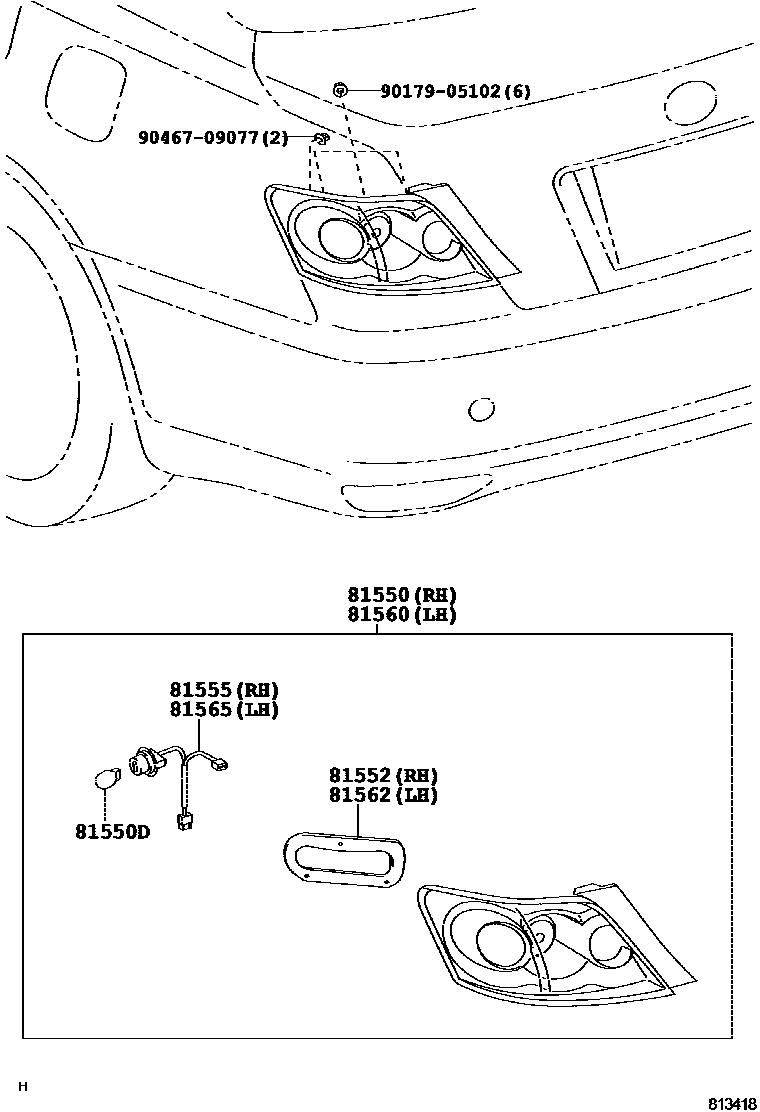 90179-05102(6)

90467-09077(2)

81550(RH)
81560(LH)

81555(RH)
81565(LH)

81552(RH)
81562(LH)

81550D

H

813418