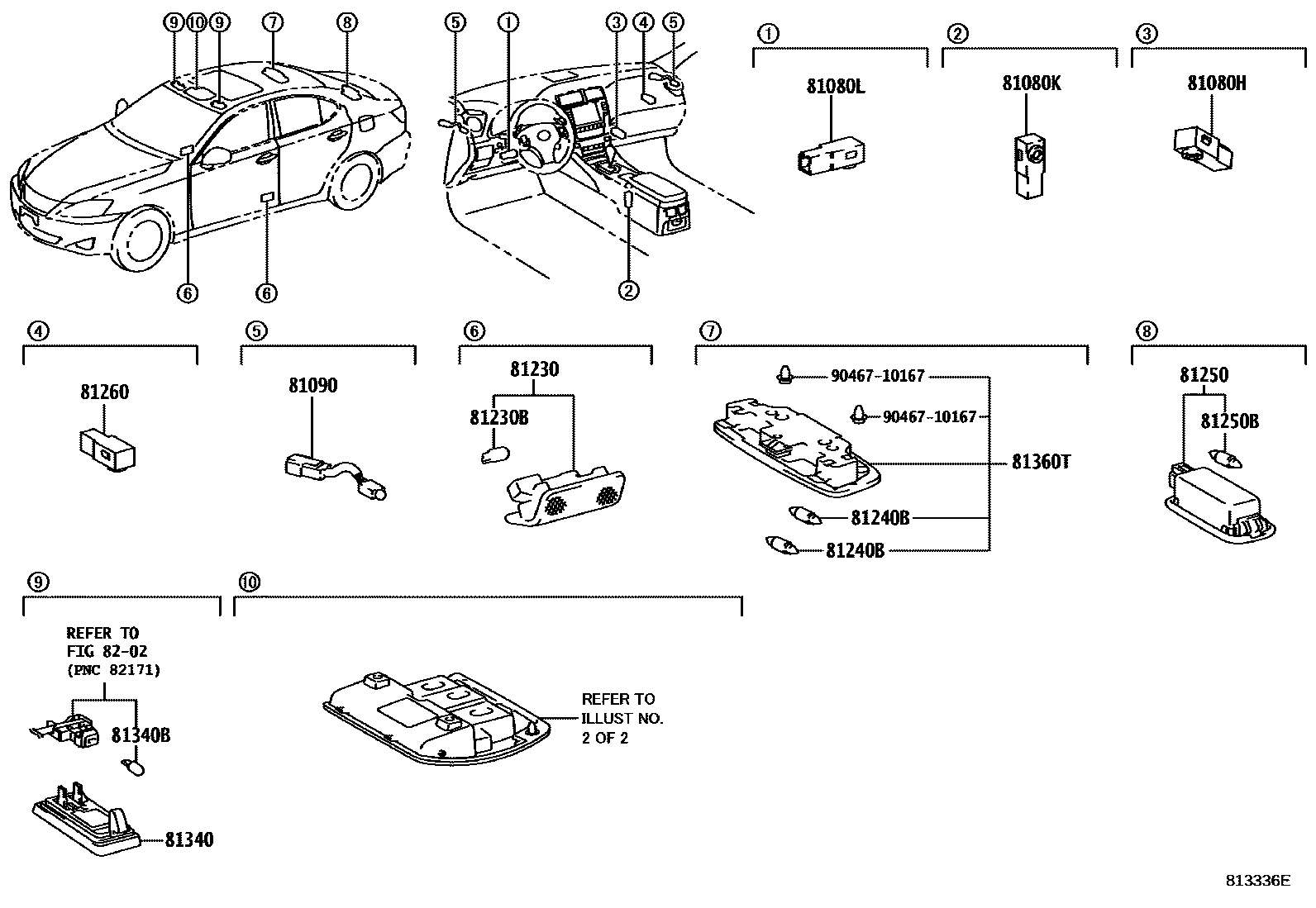 9 10 9 7 8

6 6

5 1 3 4 5

2

1
81080L

2
81080K

3
81080H

4
81260

5
81090

6
81230
81230B

7
90467-10167
90467-10167
81360T
81240B
81240B

8
81250
81250B

9
REFER TO
FIG 82-02
(PNC 82171)
81340B
81340

10
REFER TO
ILLUST NO.
2 OF 2

813336E